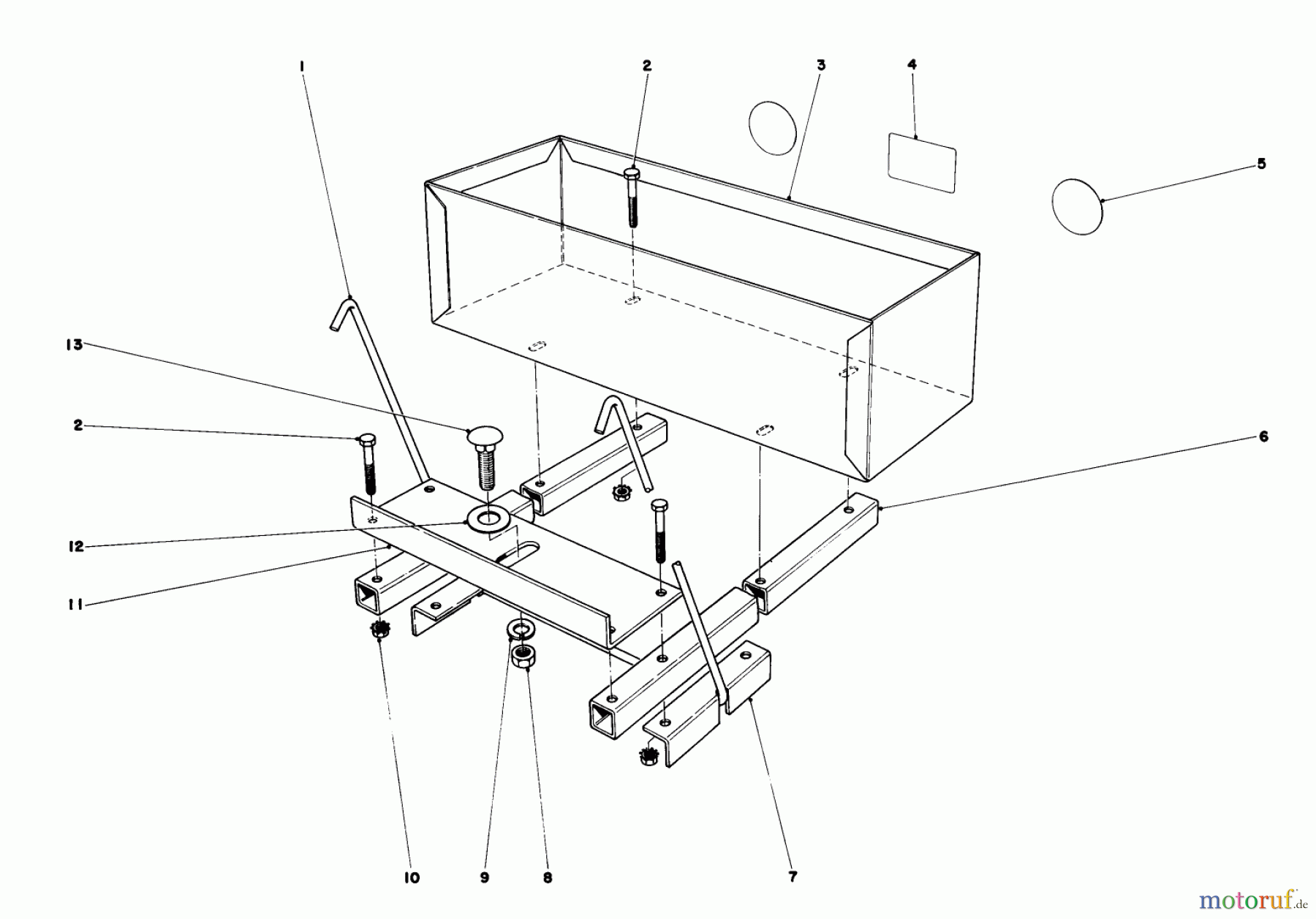 1
2
3
4
5
13
2
6
12
11
10
9
8
7
motoruf.de