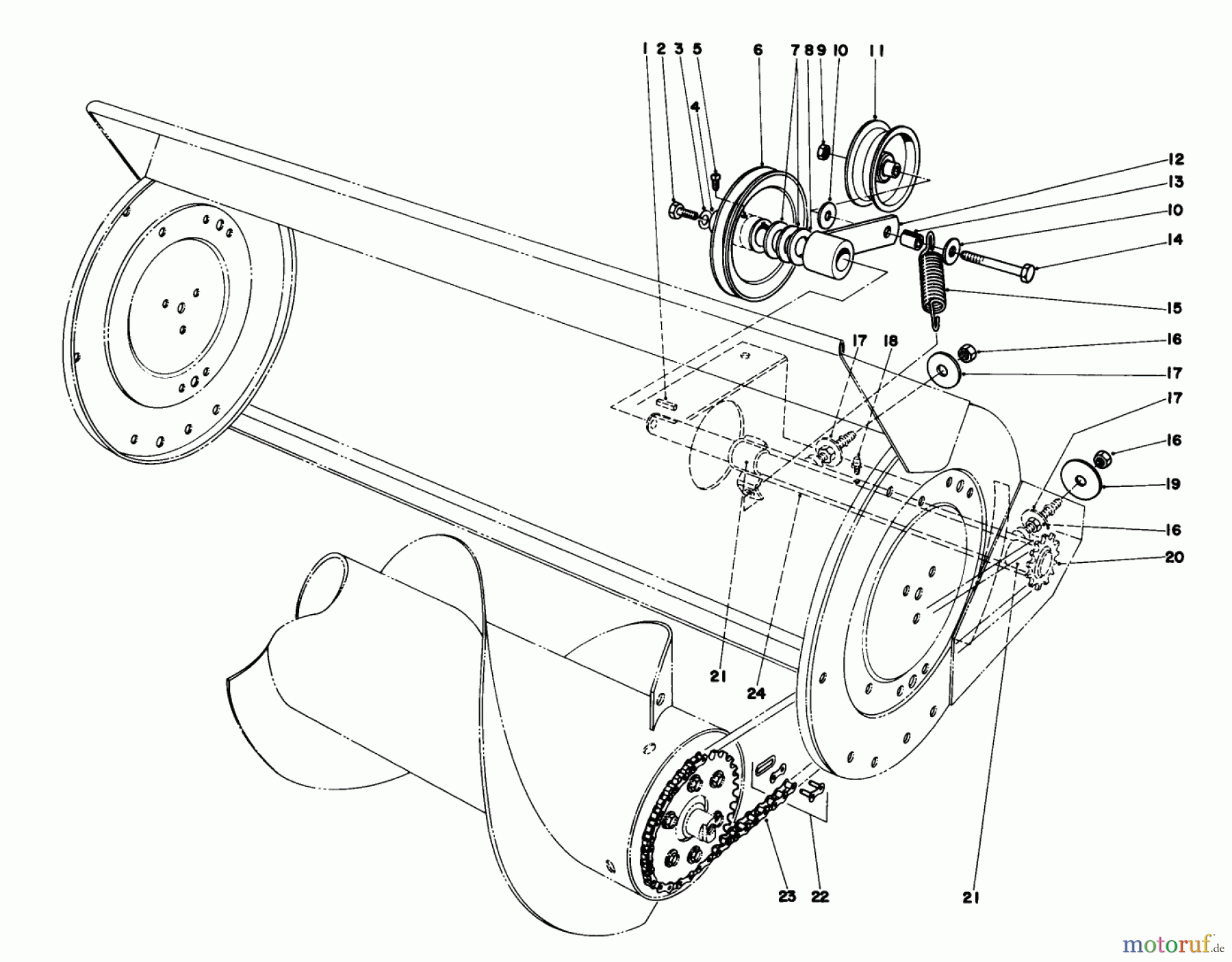 1 2 3 5 6 7 8 9 10 11
4
12
13
10
14
15
17 18
16
17
17
16
19
16
20
21
24
23 22
21
motoruf.de