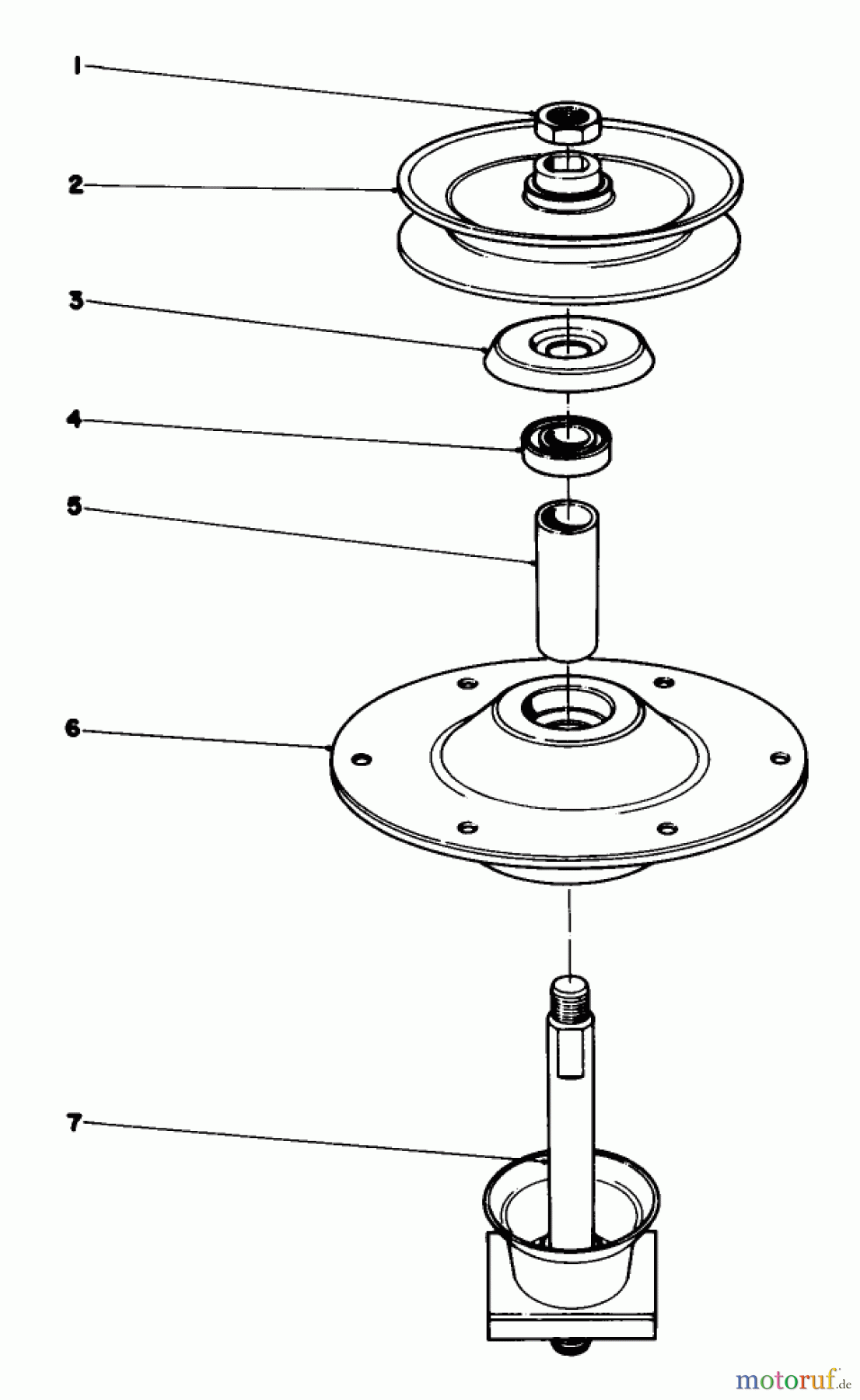 1
2
3
4
5
6
7
motoruf.de