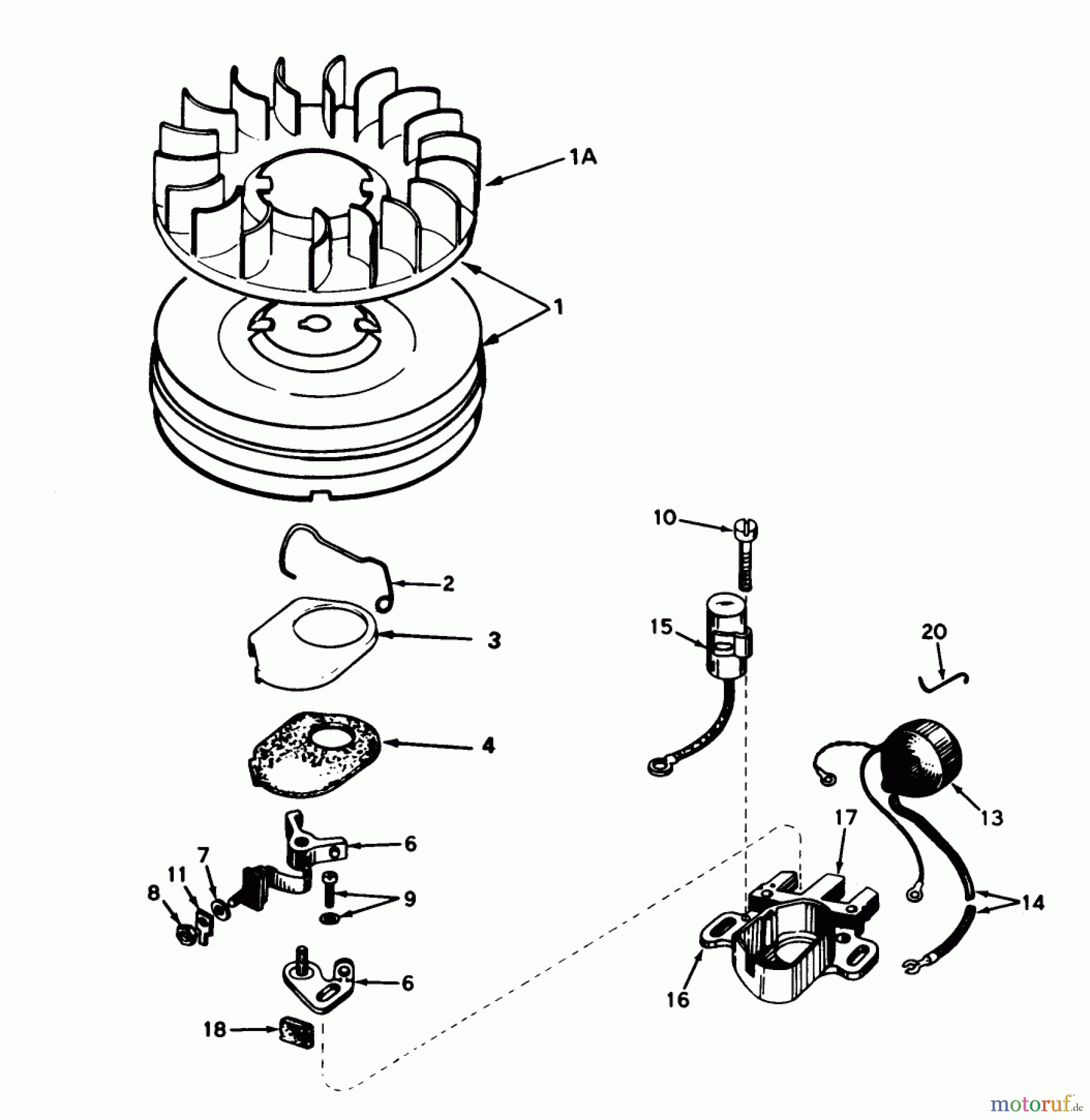 1A

1

10

2

3

15

20

4

13

17

6

7

11

8

9

14

6

16

18

motoruf.de