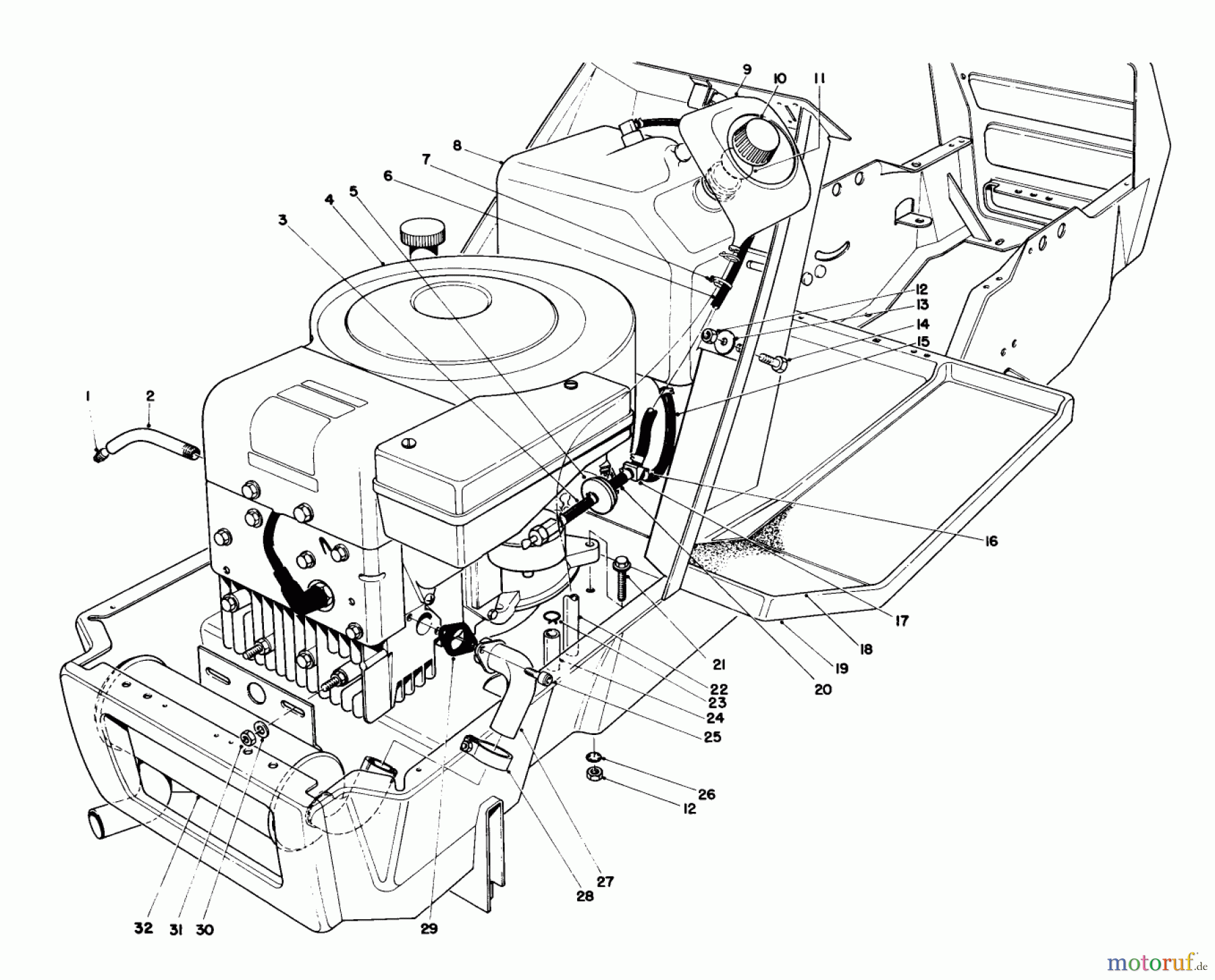 9
10
11
8
7
6
5
4
3
12
13
14
15
1
2
16
17
18
19
20
21
22
23
24
25
26
12
27
28
29
32
31
30
motoruf.de