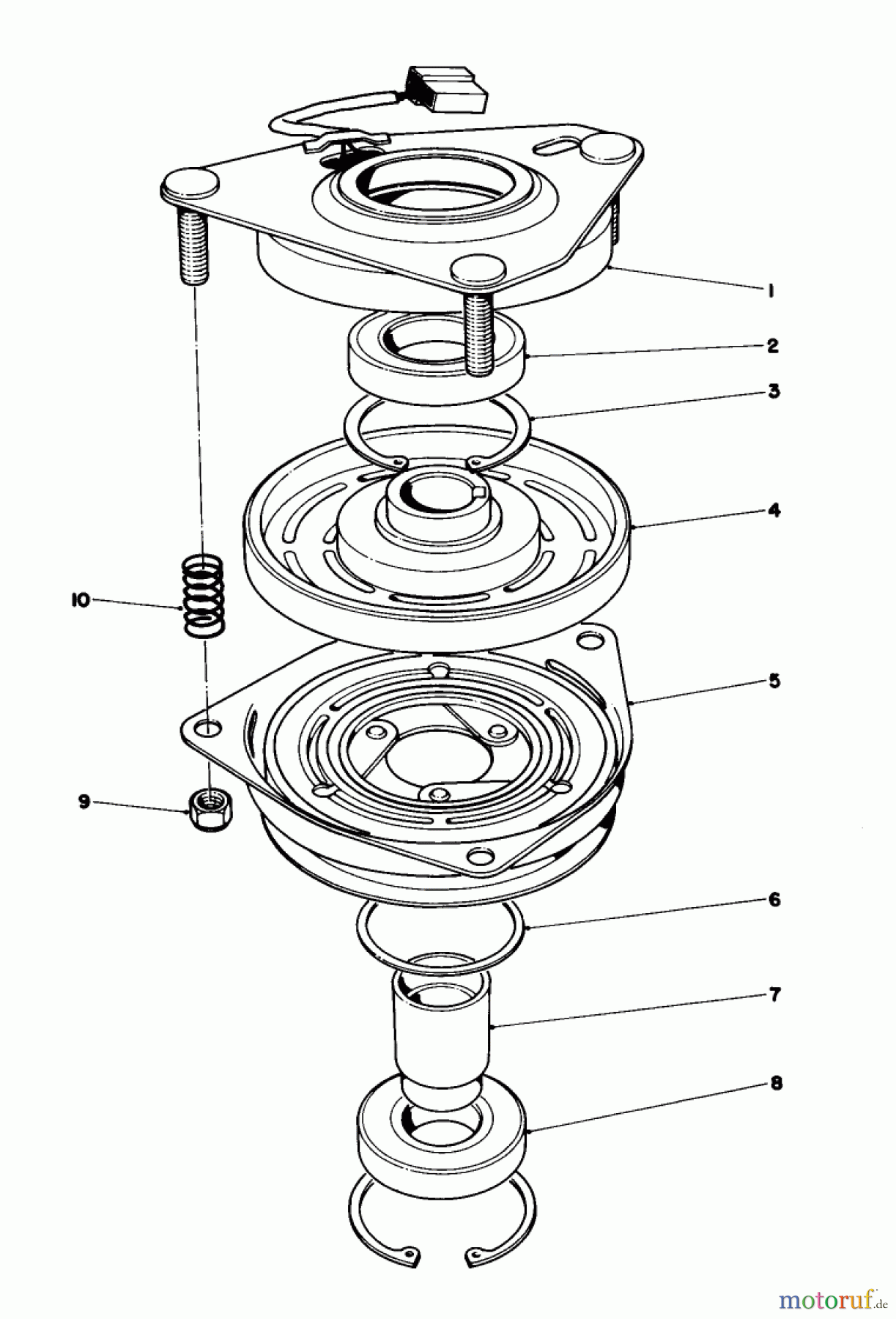 1
2
3
4
10
5
9
6
7
8
motoruf.de