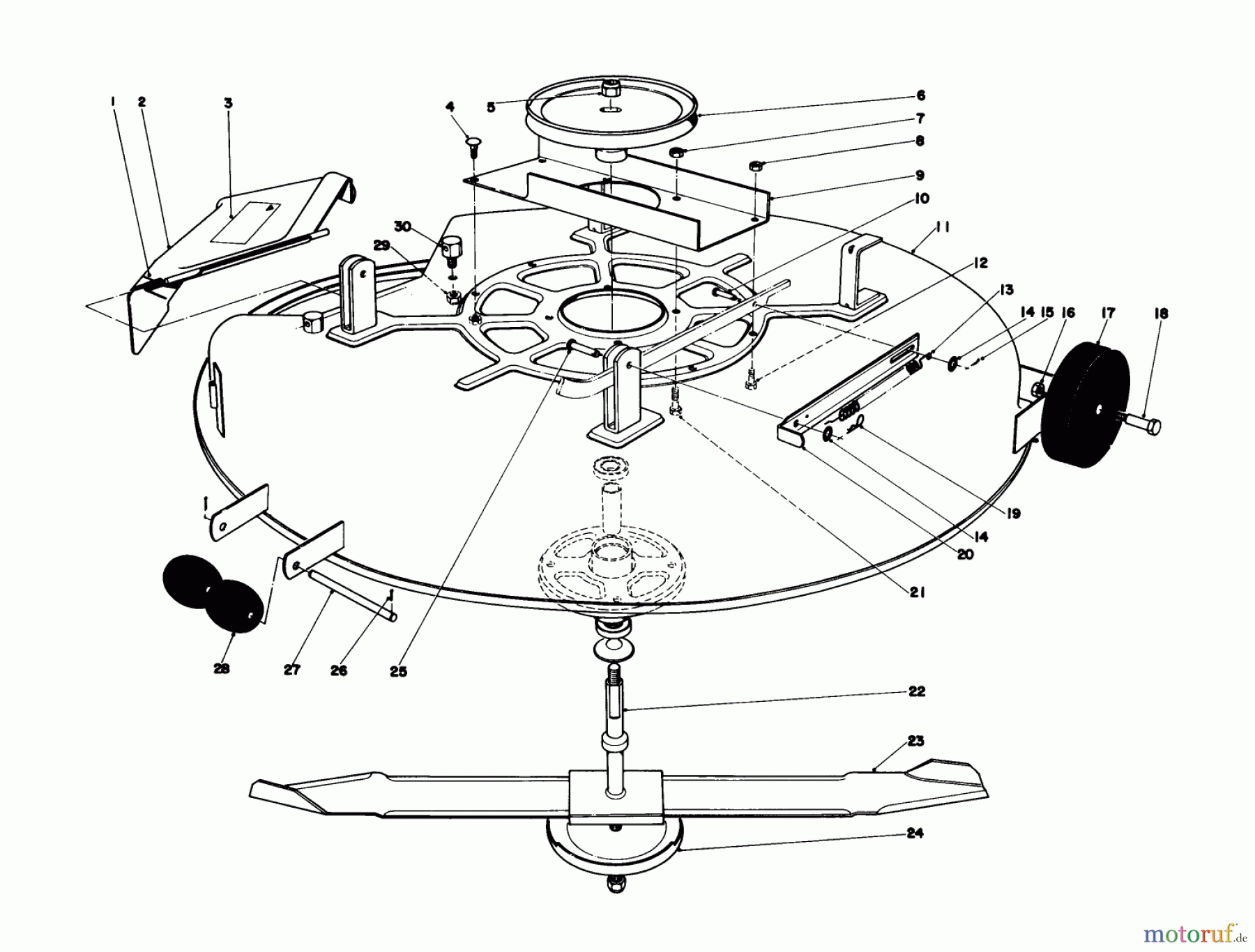 1
2
3
4
5
6
7
8
9
10
11
12
13
14
15
16
17
18
30
29
19
14
20
21
28
27
26
25
22
23
24
motoruf.de