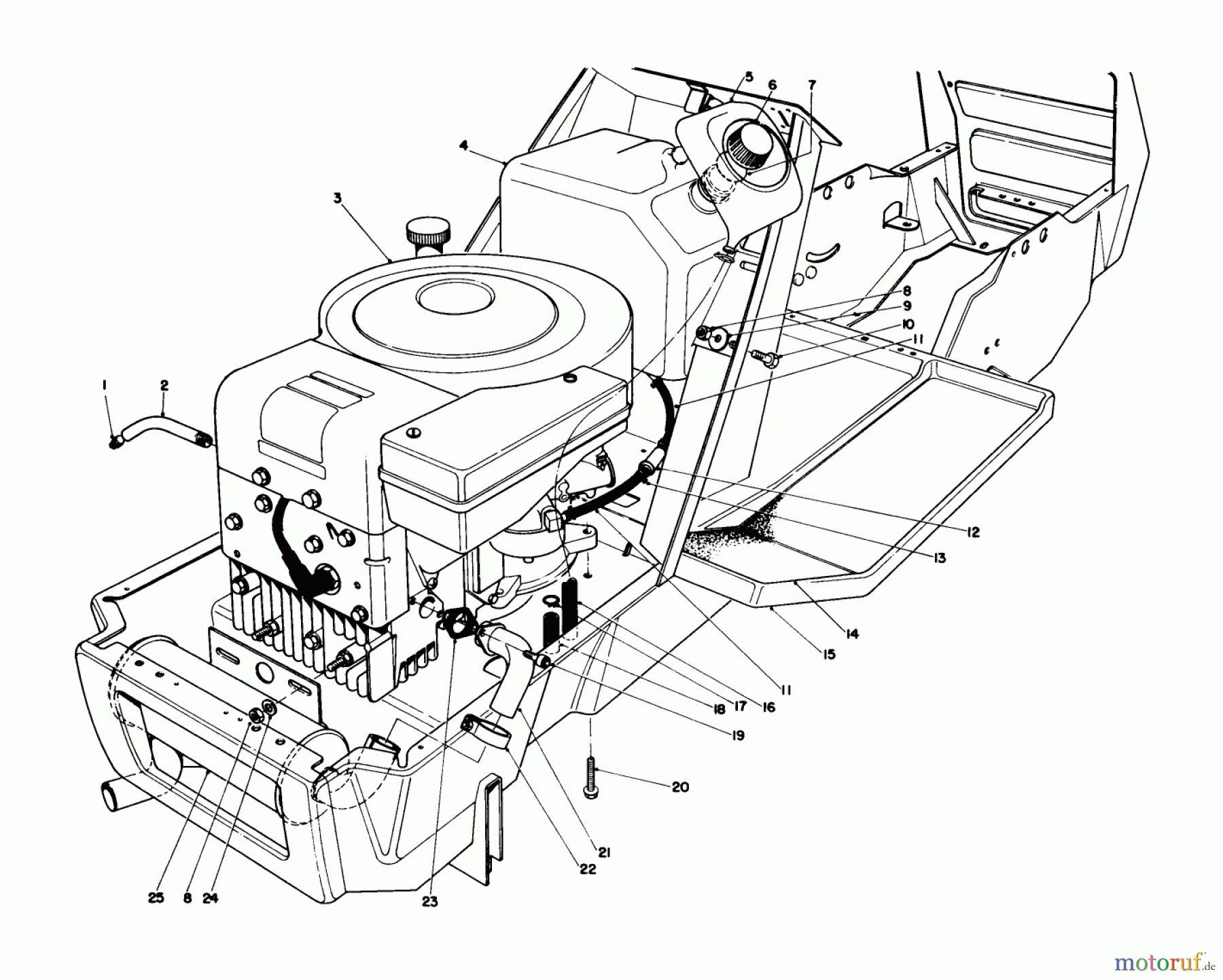 5
6
7
4
3
8
9
10
11
1
2
12
13
14
15
11
16
17
18
19
20
21
22
23
25
8
24
motoruf.de