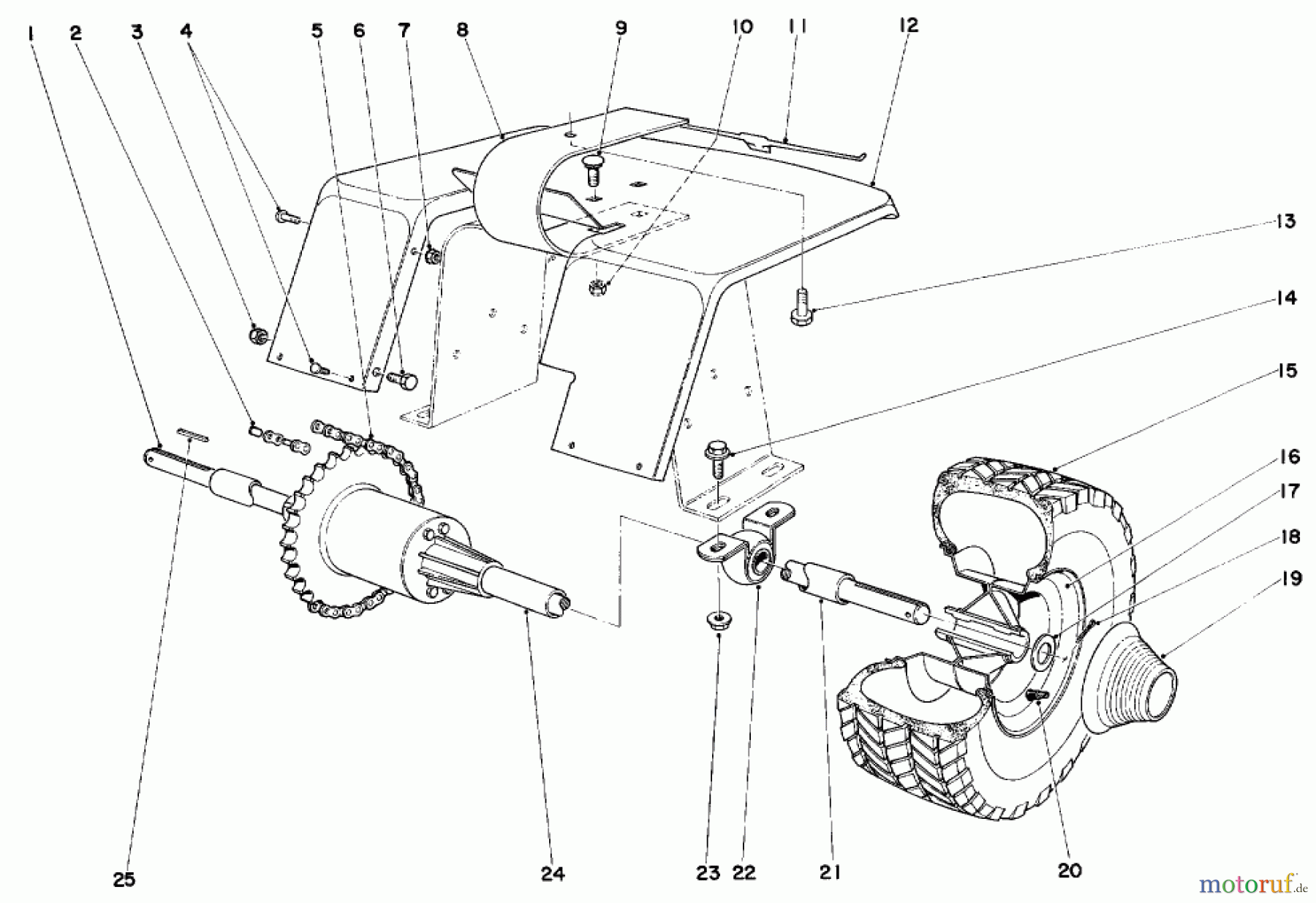 1 2 3 4 5 6 7 8 9 10 11 12

13

14

15

16

17

18

19

25 24 23 22 21 20

motoruf.de