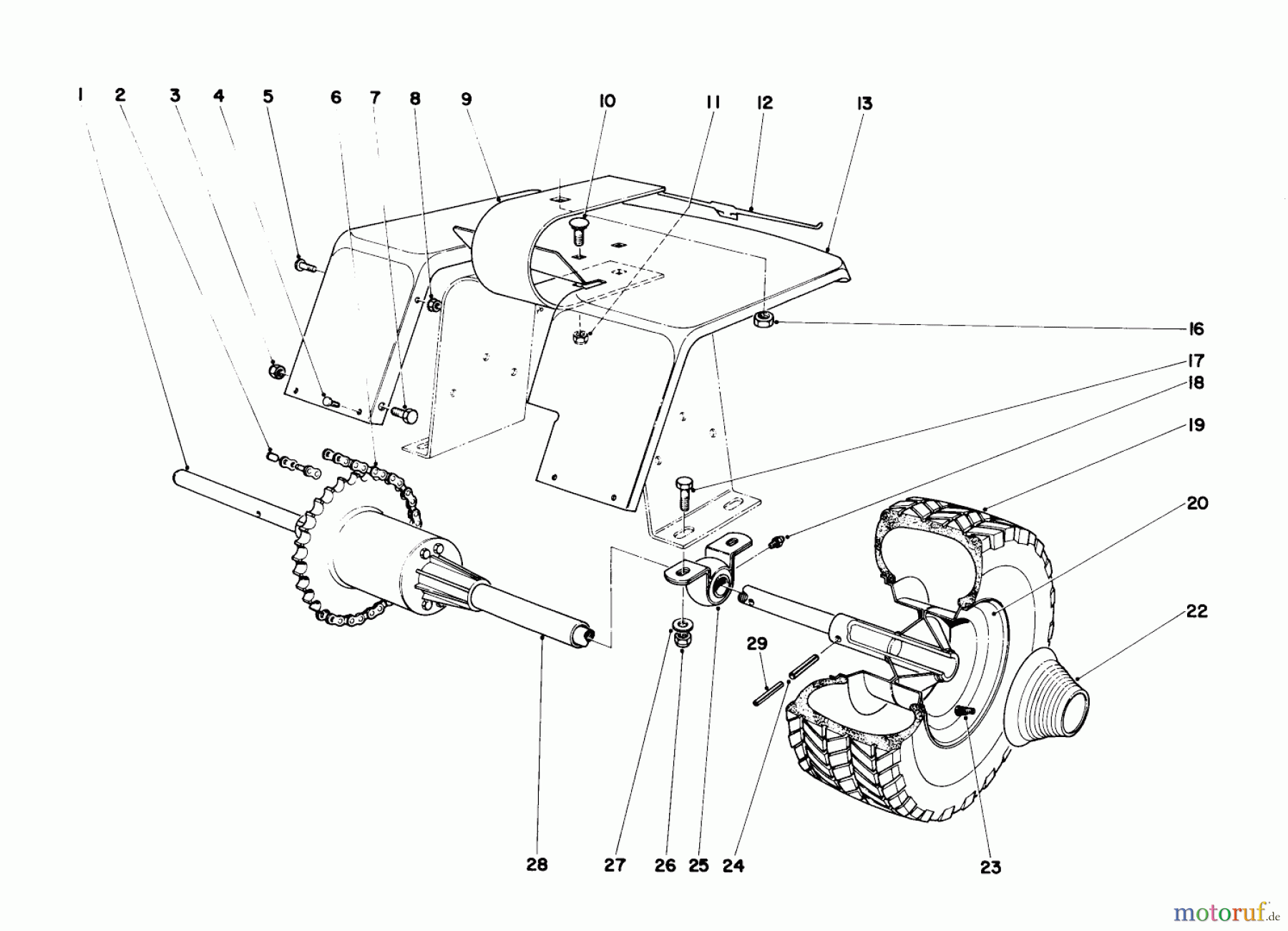 1 2 3 4 5 6 7 8 9 10 11 12 13

16

17

18

19

20

22

29

28 27 26 25 24 23

motoruf.de