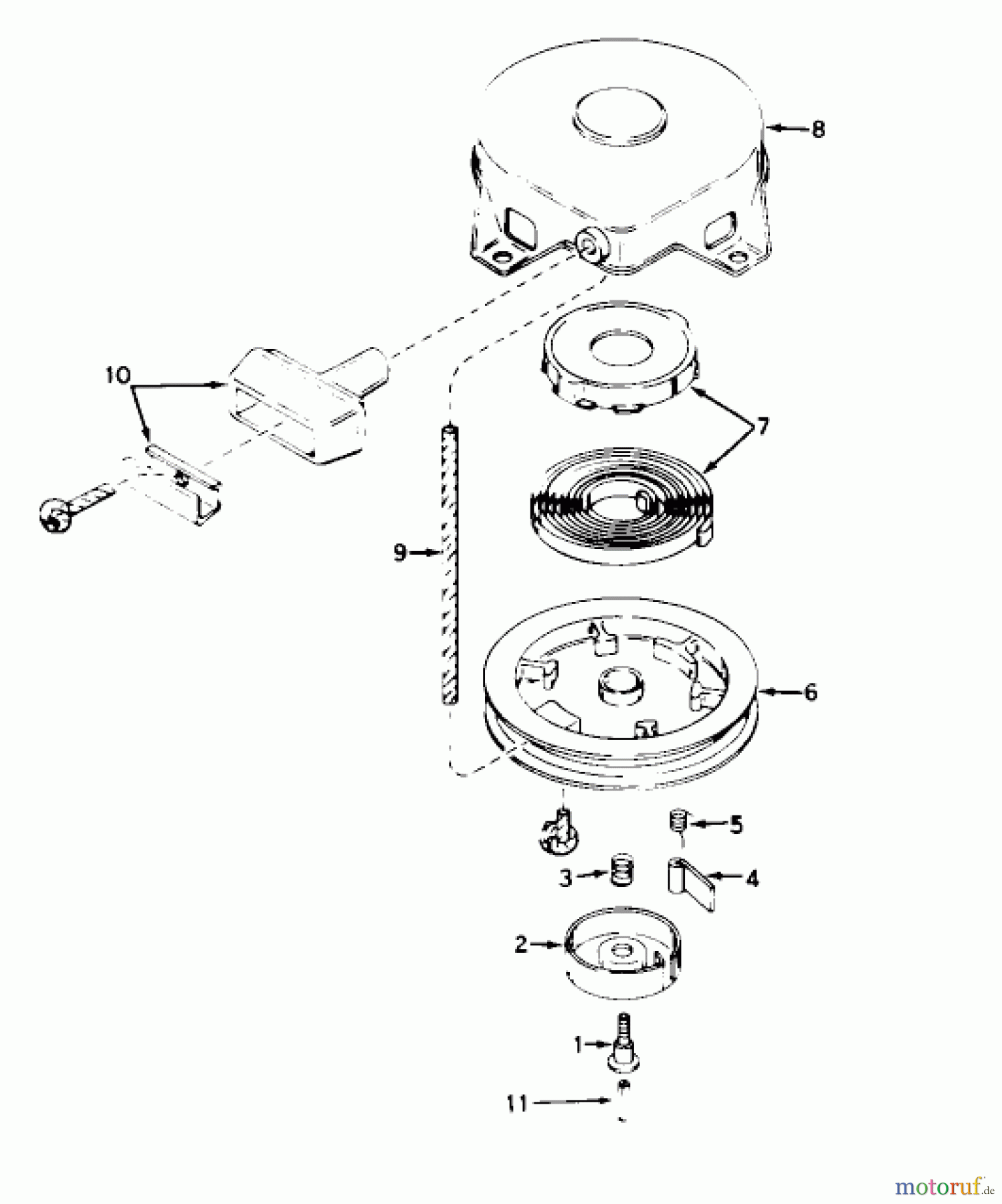 8

10

7

9

6

5

3

4

2

1

11

motoruf.de