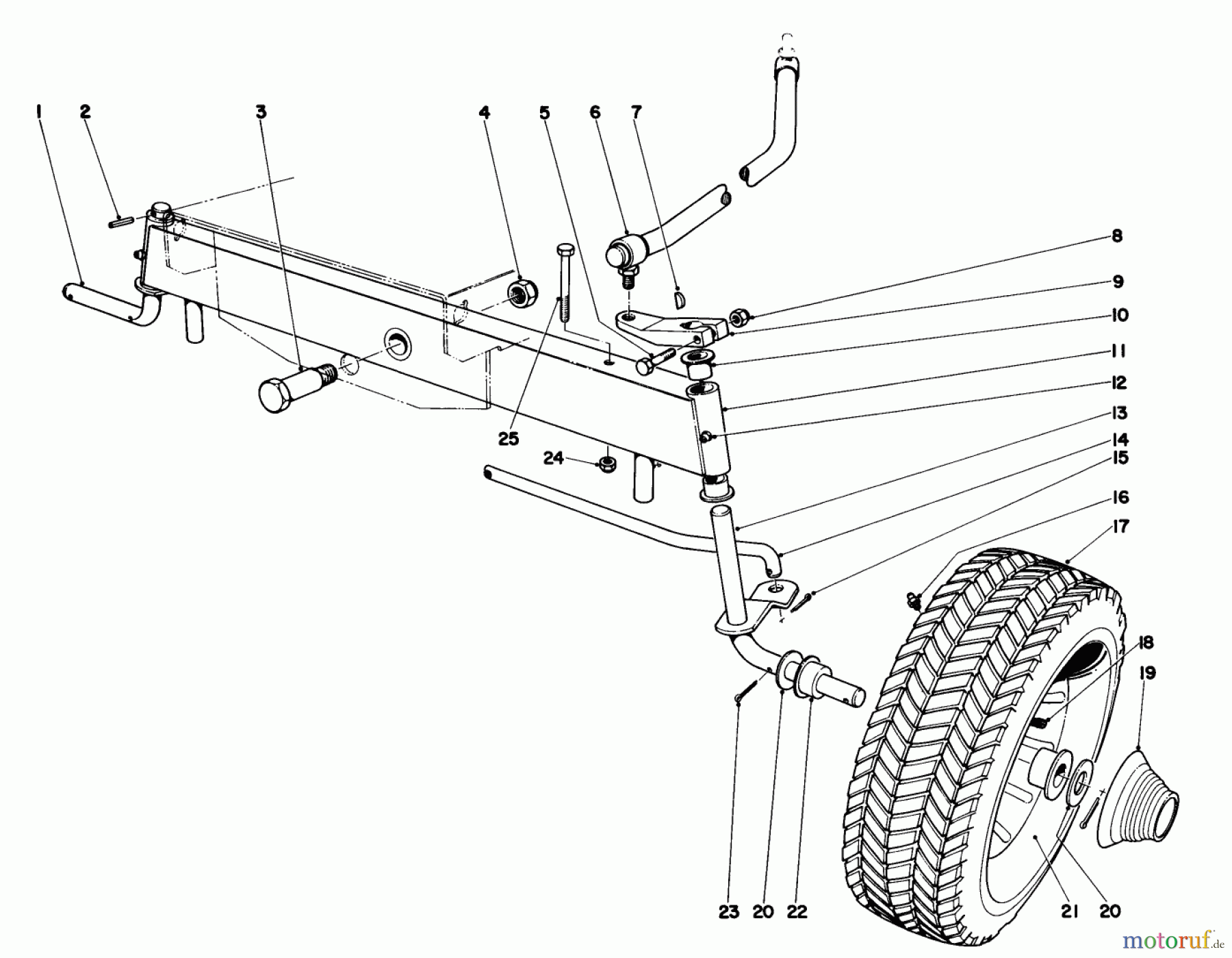 1 2 3 4 5 6 7

8
9
10
11
12
13
14
15
16
17
18
19

25
24

23 20 22 21 20

motoruf.de