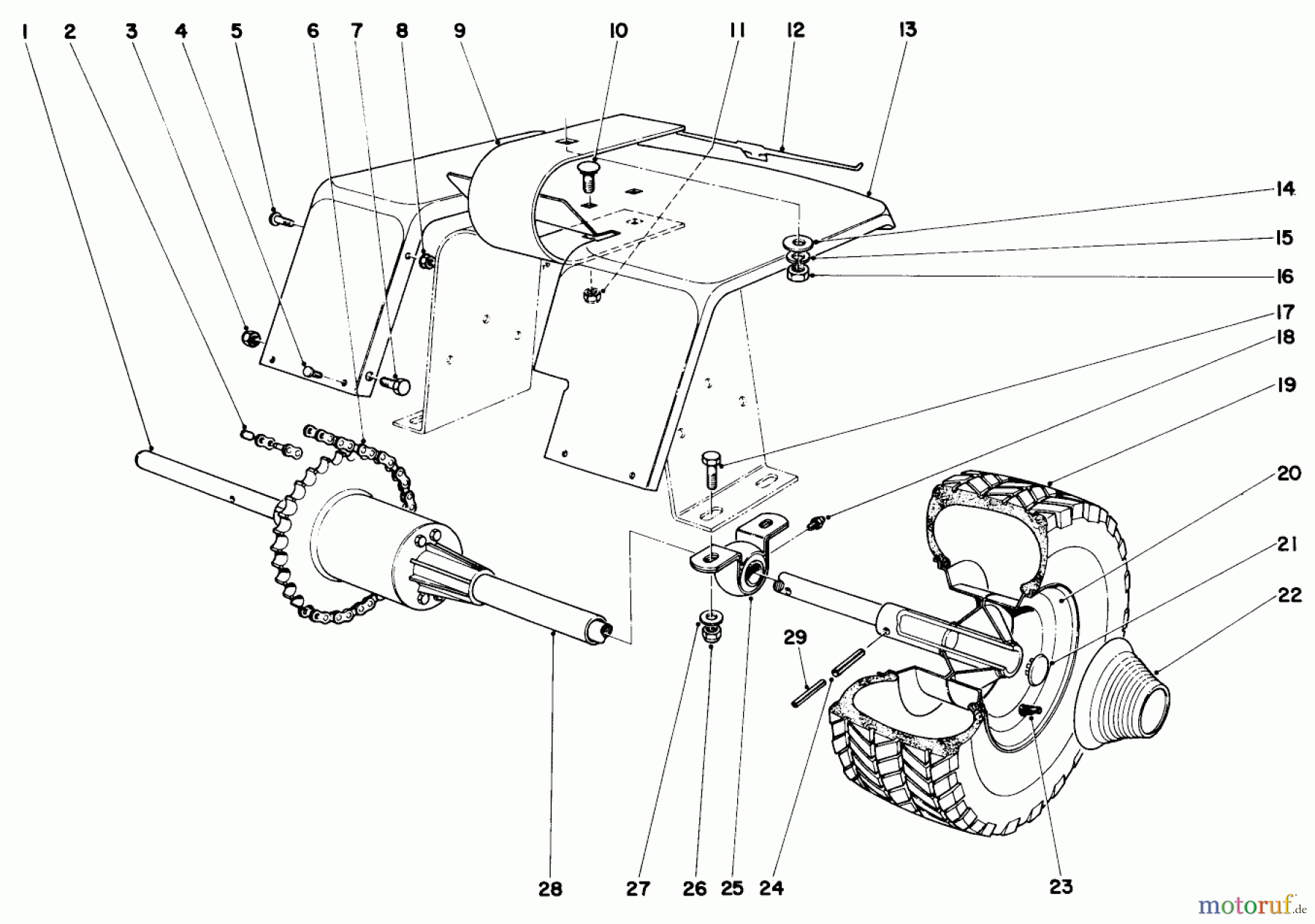 1 2 3 4 5 6 7 8 9 10 11 12 13

14
15
16
17
18
19
20
21
22

29

28 27 26 25 24 23

motoruf.de