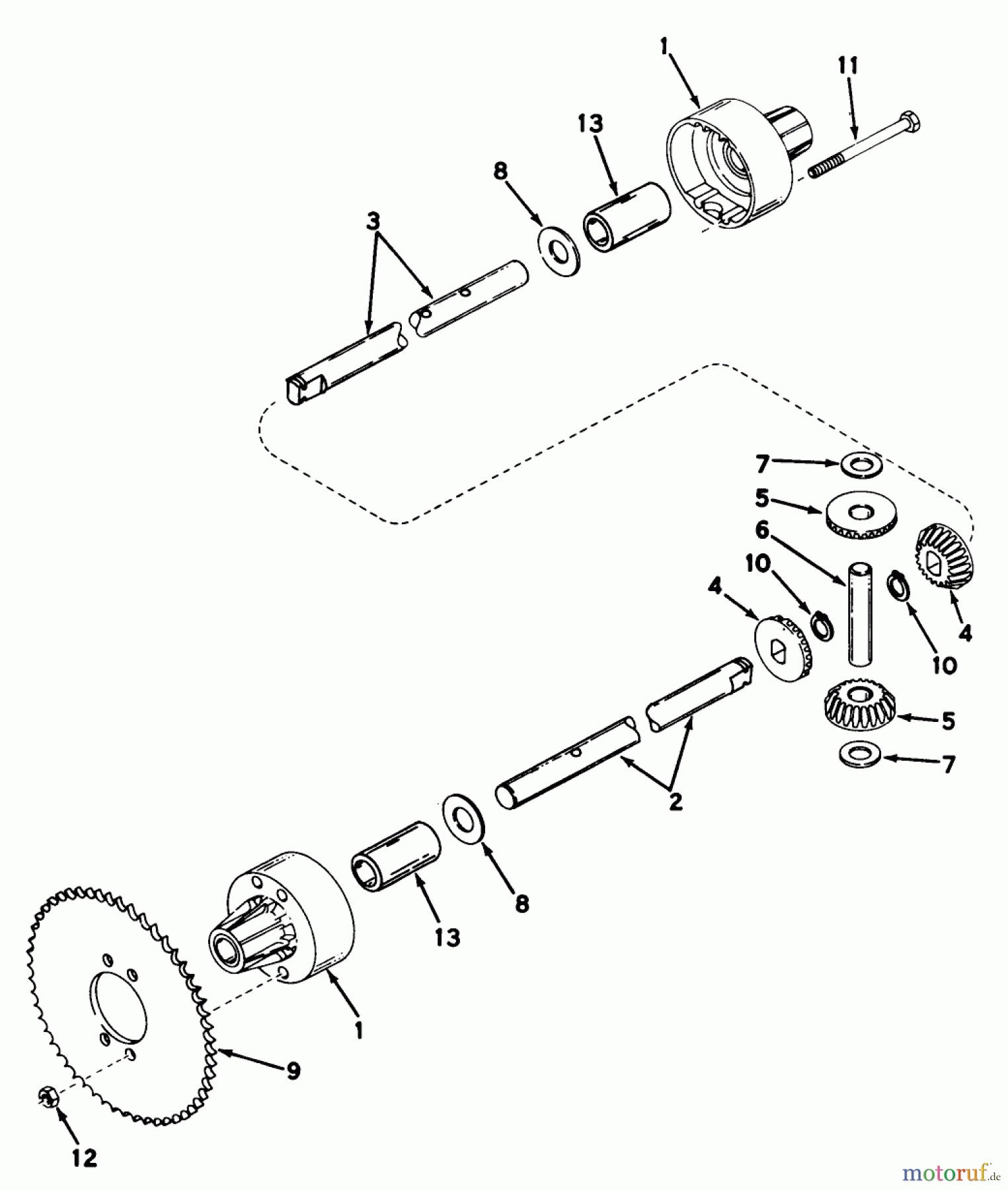 1
11
13
8
3
7
5
6
10
4
4
10
5
7
2
8
13
1
9
12
motoruf.de