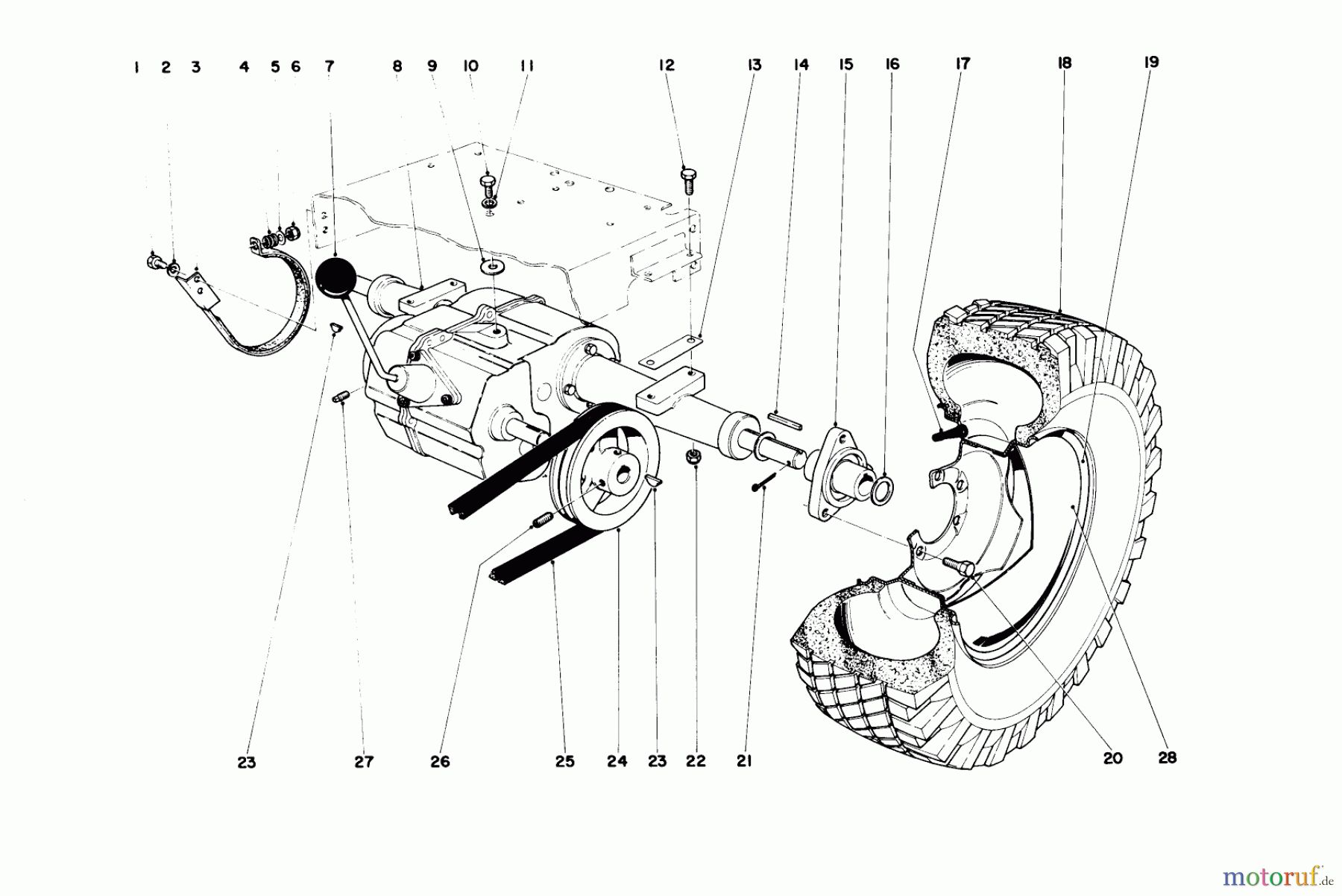 1 2 3 4 5 6 7 8 9 10 11 12 13 14 15 16 17 18 19

23 27 26 25 24 23 22 21 20 28

motoruf.de