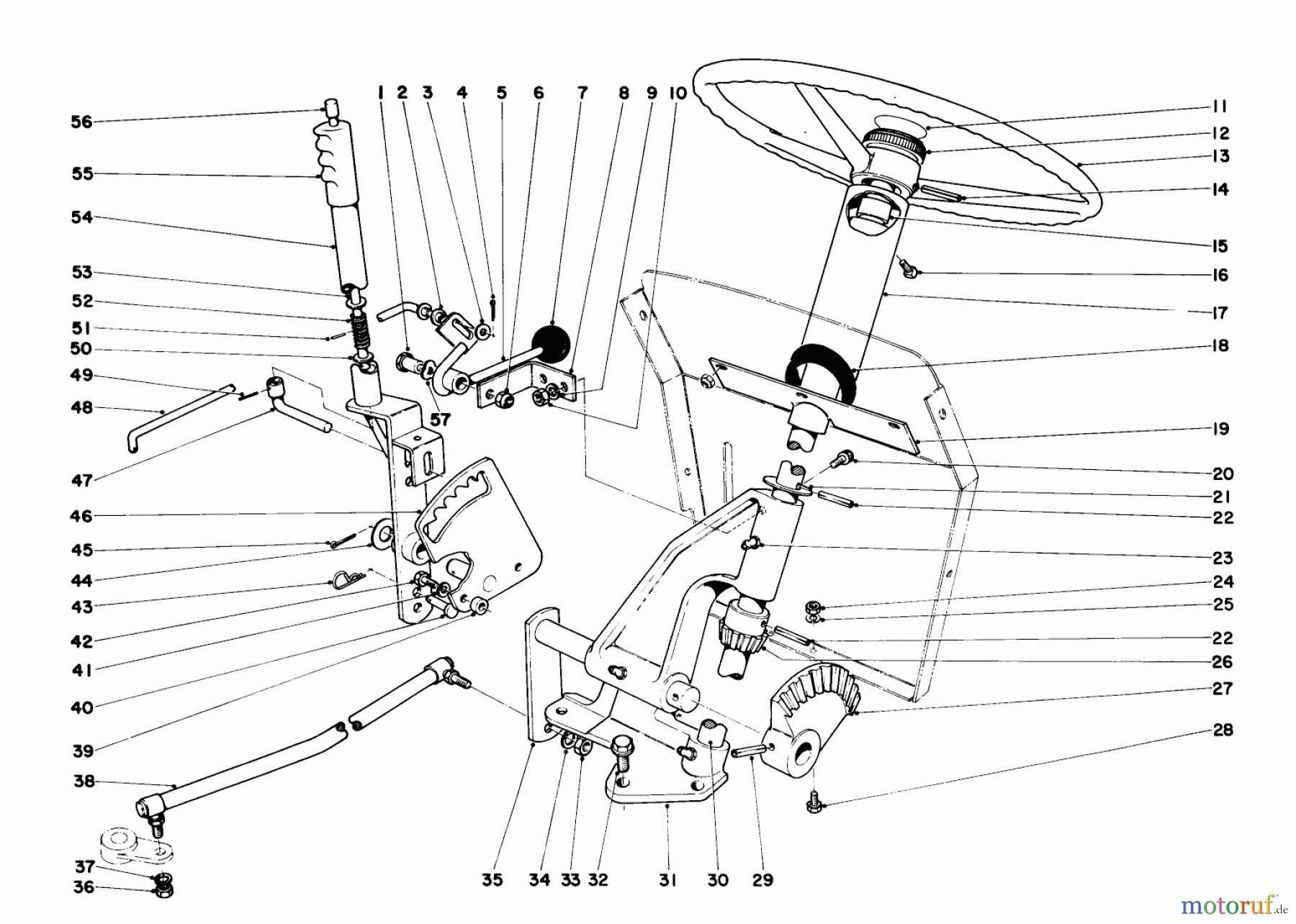 1 2 3 4 5 6 7 8 9 10

56
55
54
53
52
51
50
49
48
47
46
45
44
43
42
41
40
39
38
37
36

57

11
12
13
14
15
16
17
18
19
20
21
22
23
24
25
22
26
27
28

35 34 33 32 31 30 29

motoruf.de