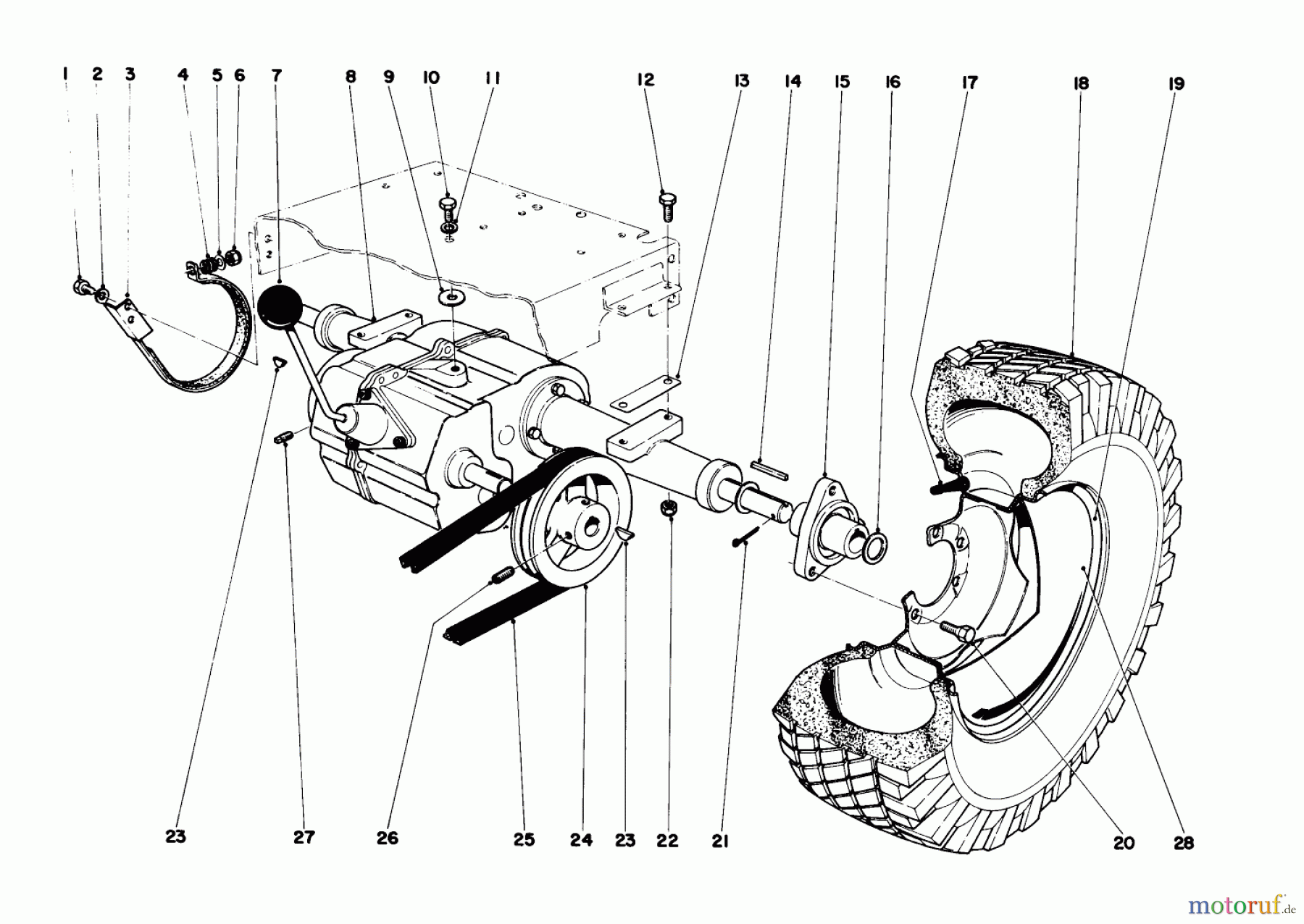 1 2 3 4 5 6 7 8 9 10 11 12 13 14 15 16 17 18 19

23 27 26 25 24 23 22 21 20 28

motoruf.de