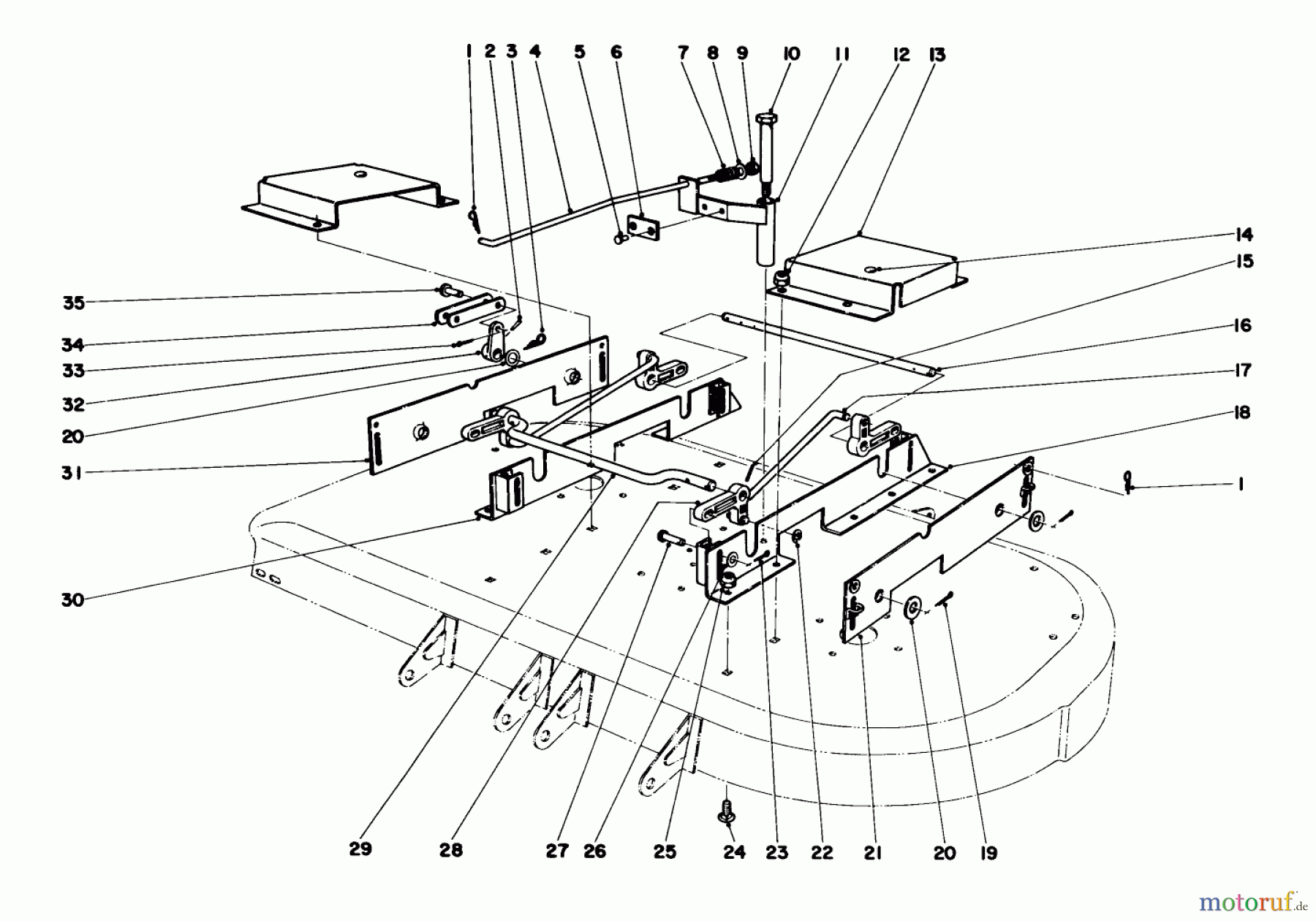 1 2 3 4 5 6 7 8 9 10 11 12 13

14

15

16

17

18

1

35

34

33

32

20

31

30

29 28 27 26 25 24 23 22 21 20 19

motoruf.de