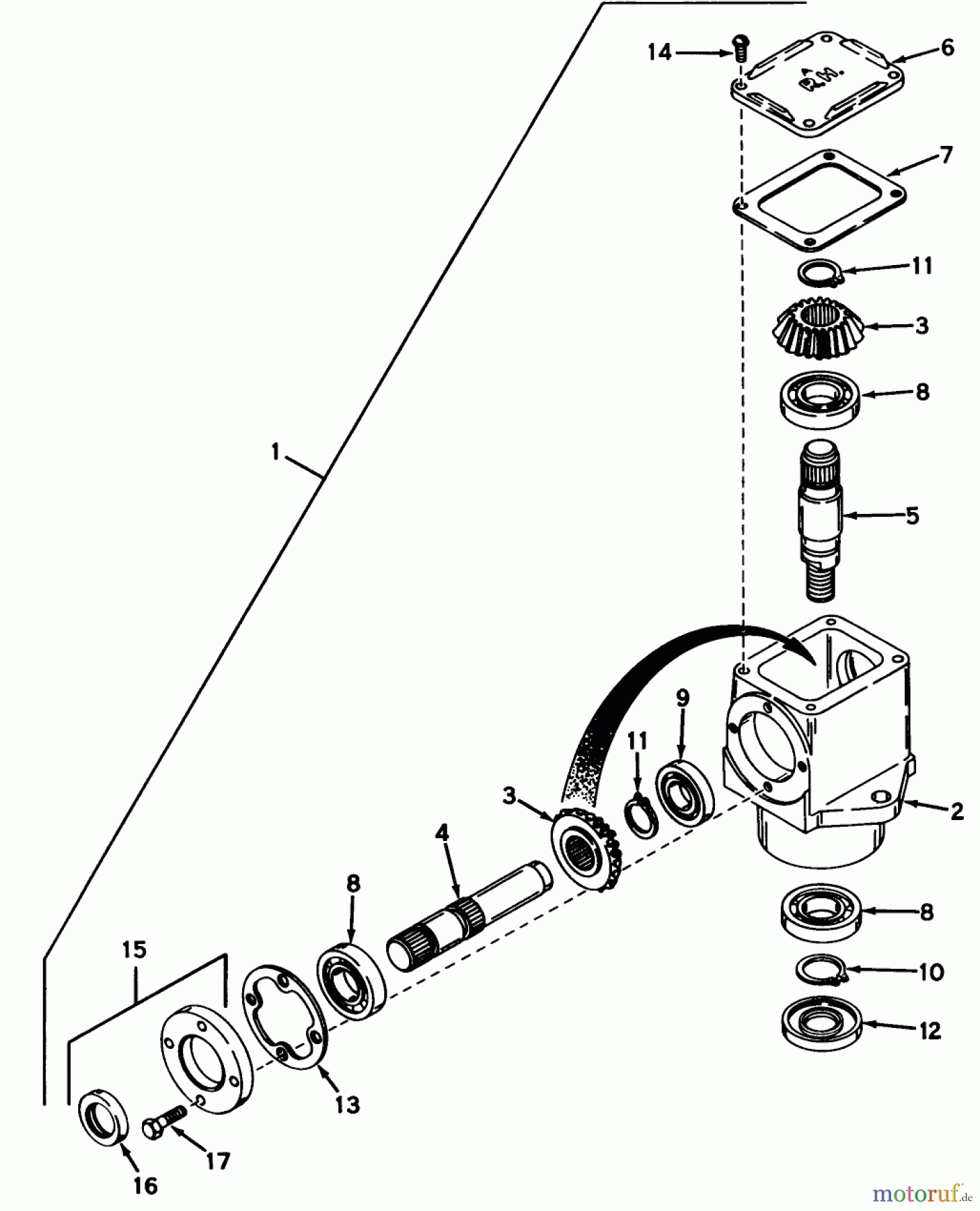 14
6
R.H.
7
11
3
8
1
5
9
11
3
2
4
8
8
15
10
12
13
17
16
motoruf.de