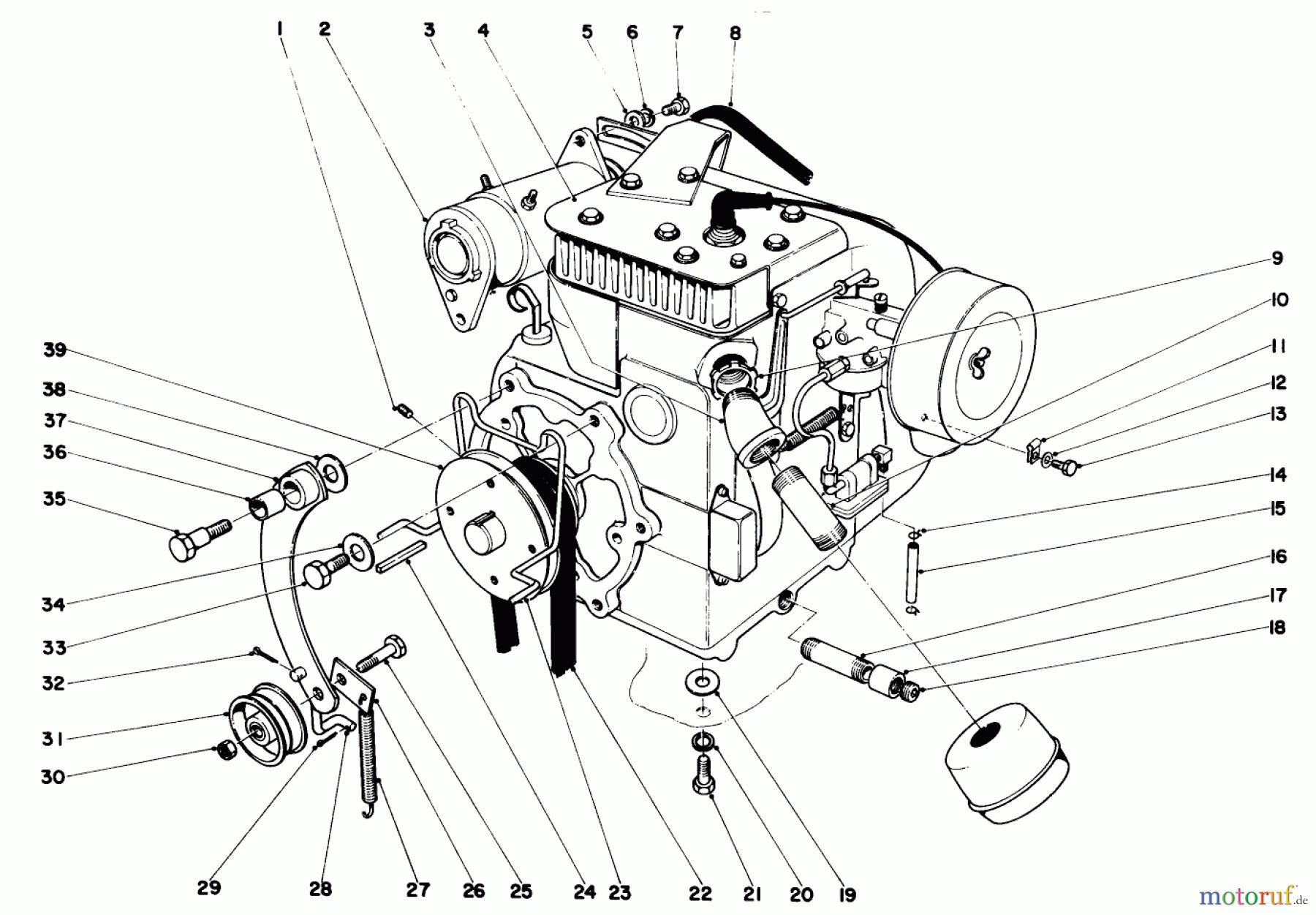 1 2 3 4 5 6 7 8

9
10
11
12
13
14
15
16
17
18

39
38
37
36
35
34
33
32
31
30

29 28 27 26 25 24 23 22 21 20 19

motoruf.de