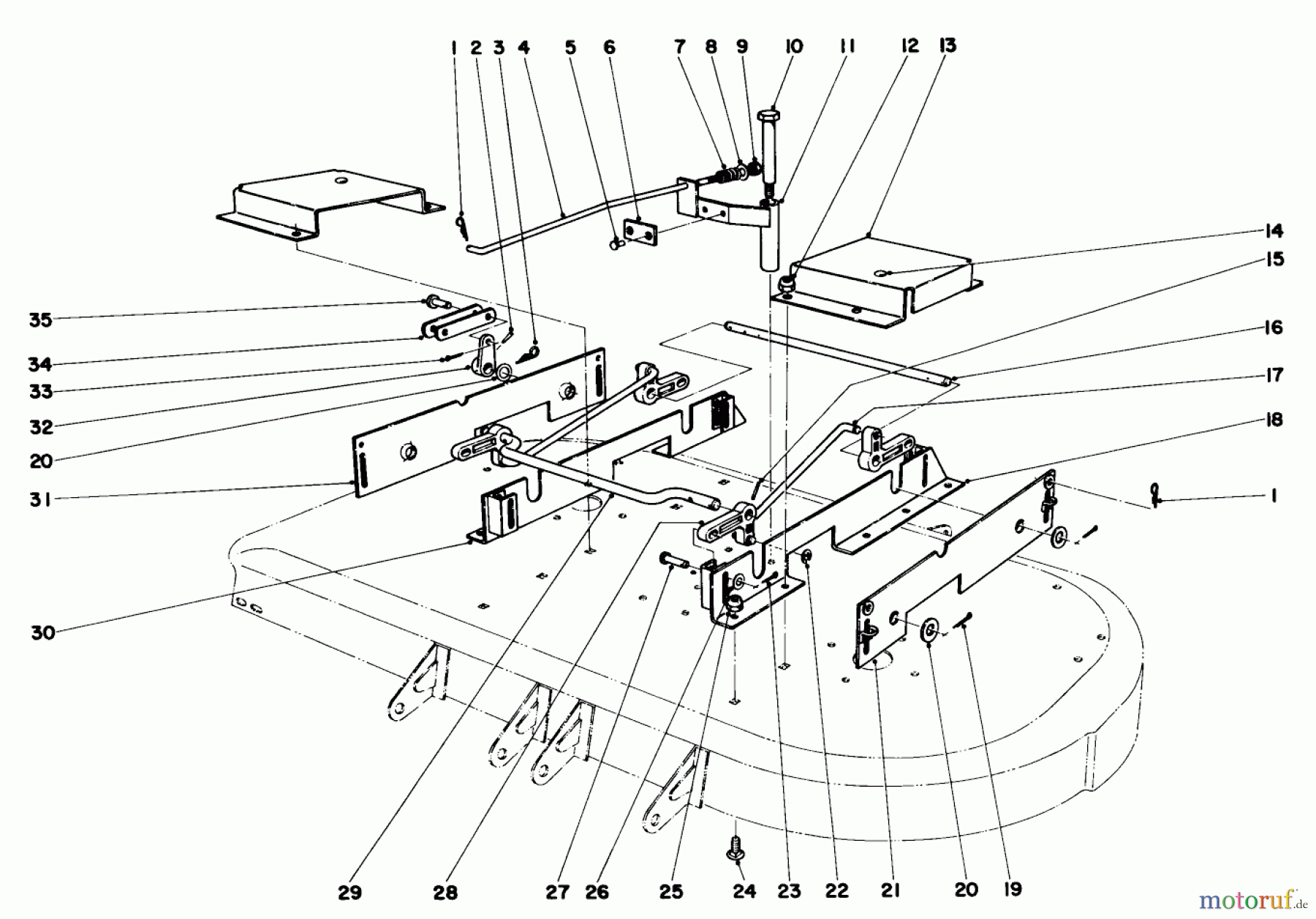 1 2 3 4 5 6 7 8 9 10 11 12 13

14
15
16
17
18
1

35
34
33
32
20
31
30

29 28 27 26 25 24 23 22 21 20 19

motoruf.de