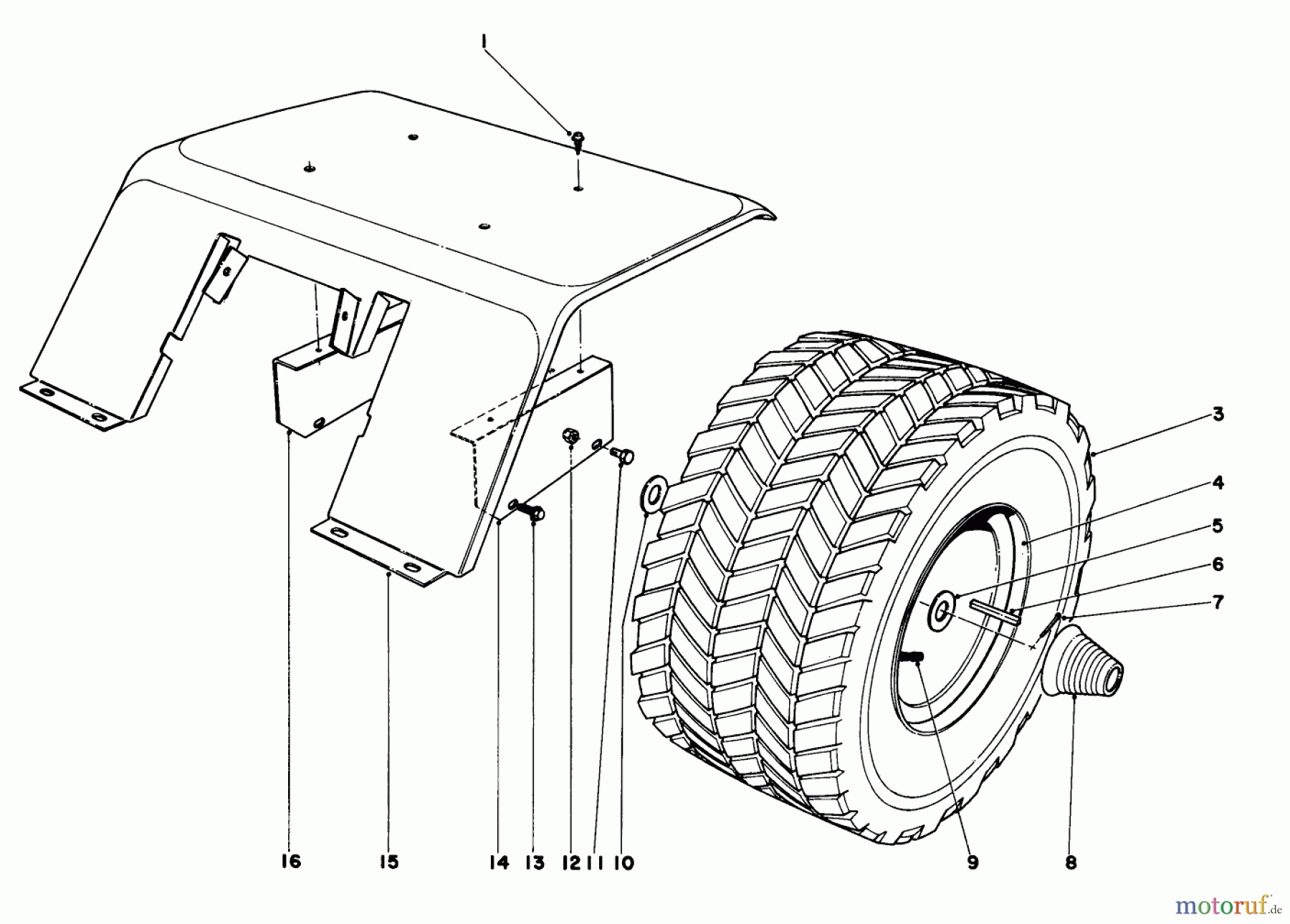 1

3

4

5

6

7

16

15

14

13

12

11

10

9

8

motoruf.de