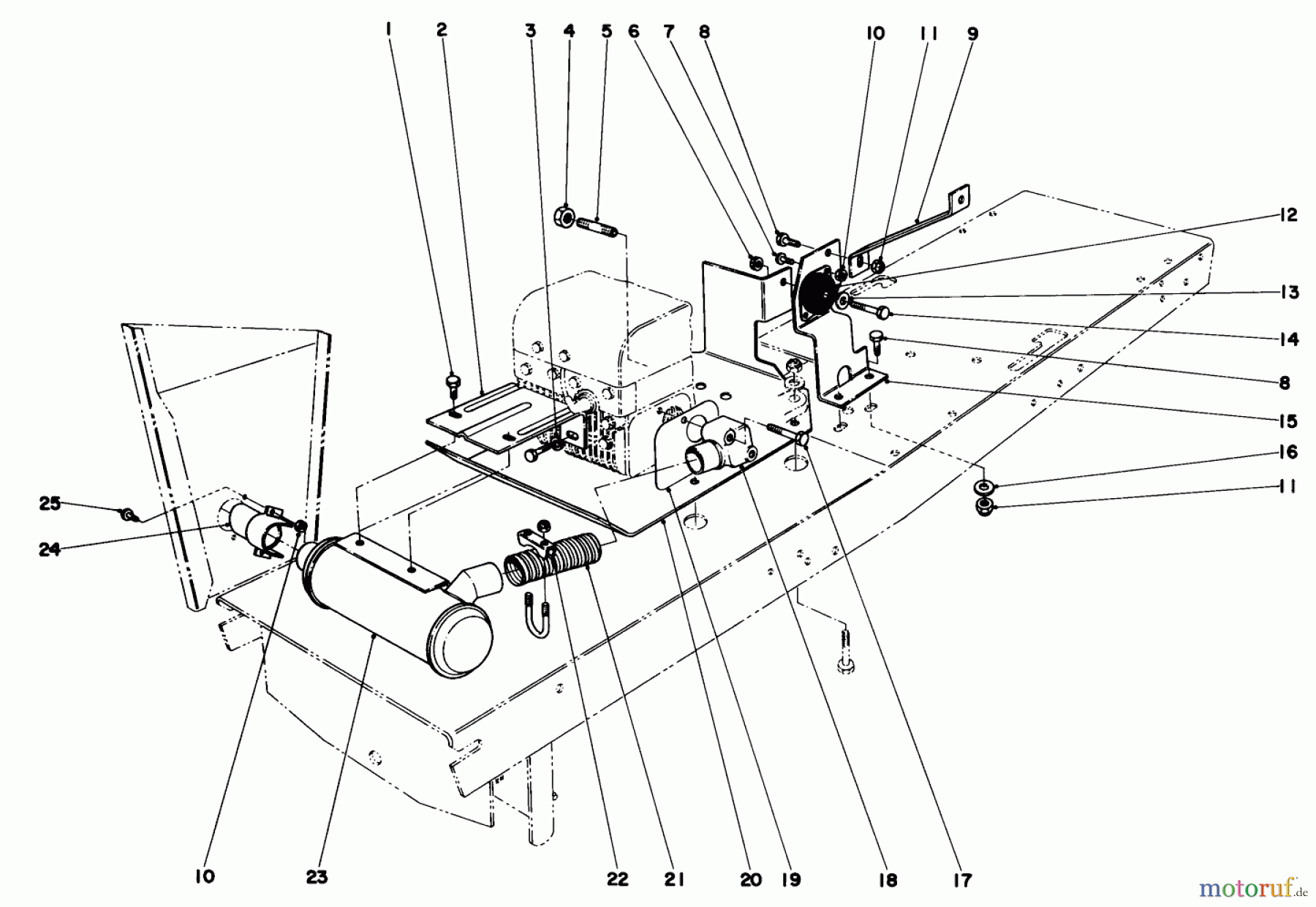 1 2 3 4 5 6 7 8 10 11 9

12
13
14
8
15
16
11

25
24

10 23 22 21 20 19 18 17

motoruf.de