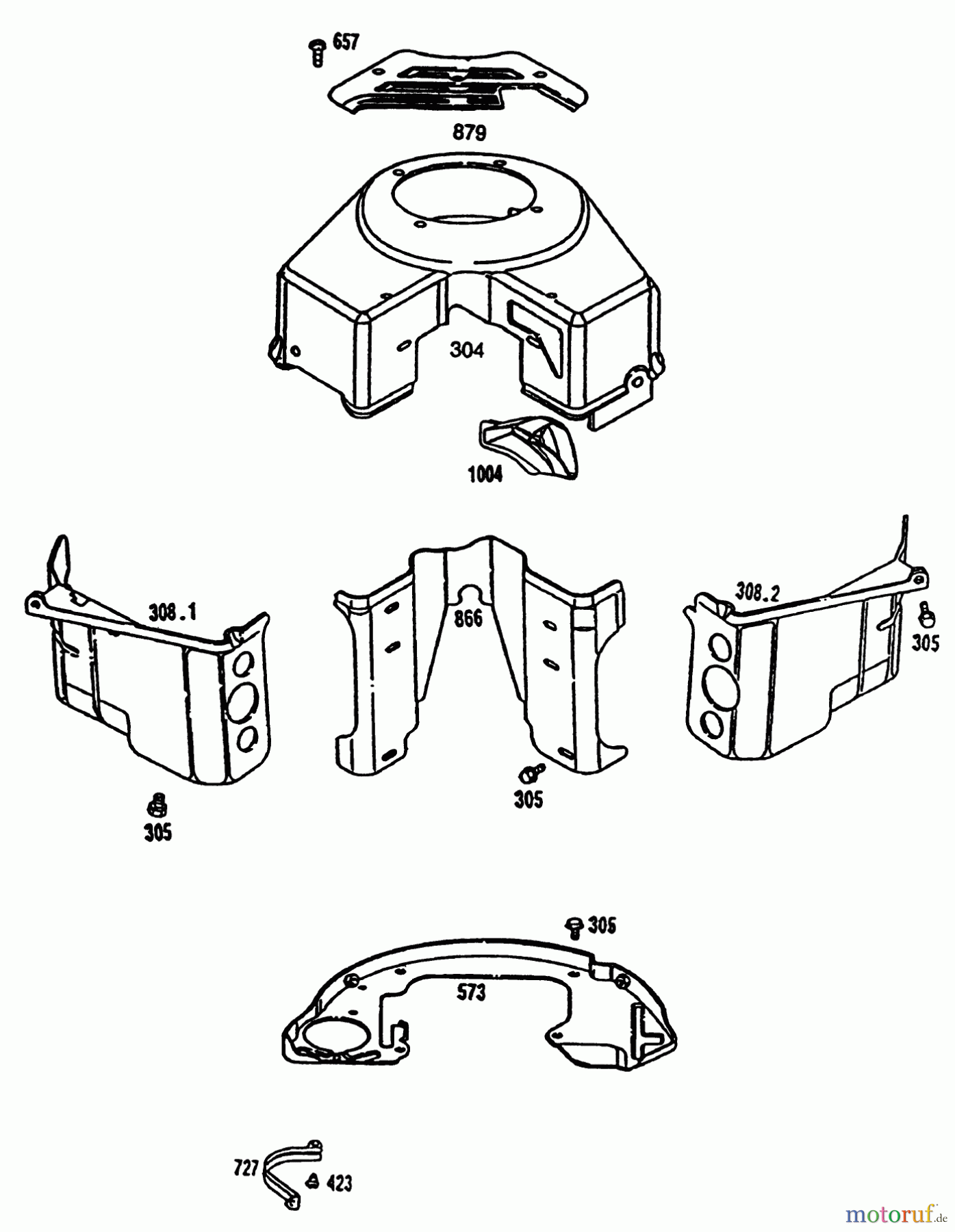 657

879

304

1004

308.1

866

308.2

305

305

305

305

573

727

423

motoruf.de