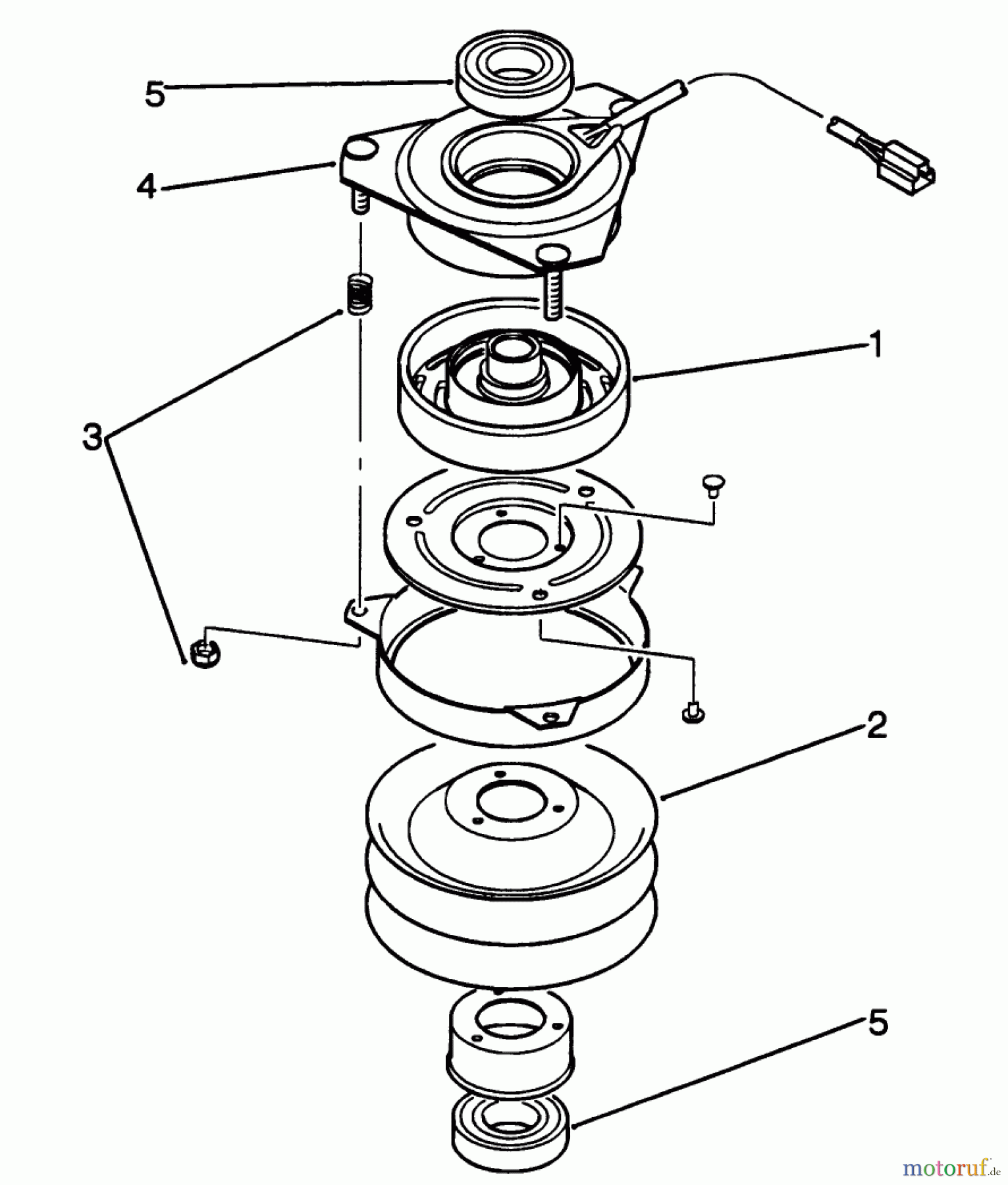 5
4
1
3
2
5
motoruf.de