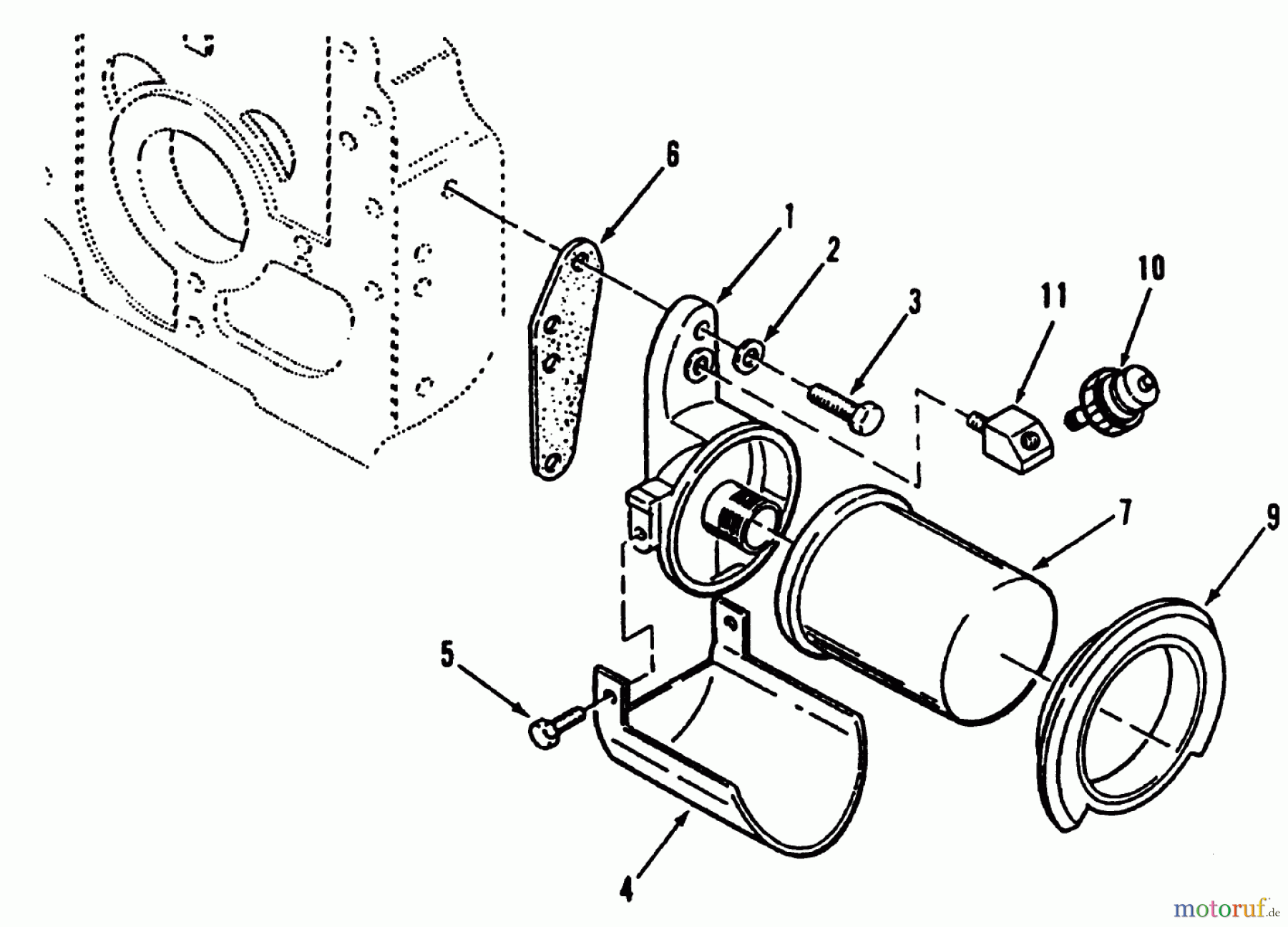 6
1
2
3
11
10
7
9
5
4
motoruf.de