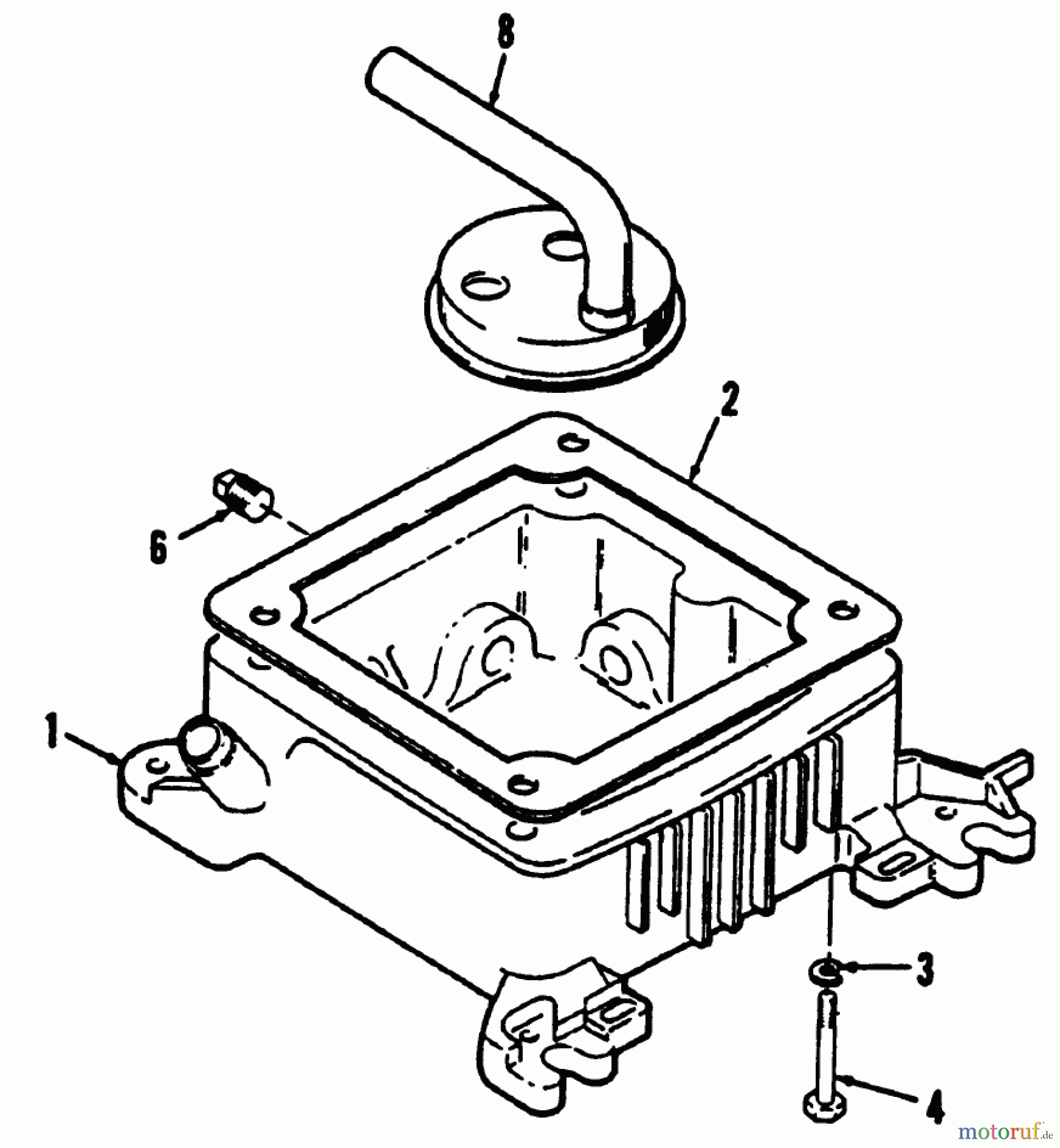 8

2

6

1

3

4

motoruf.de