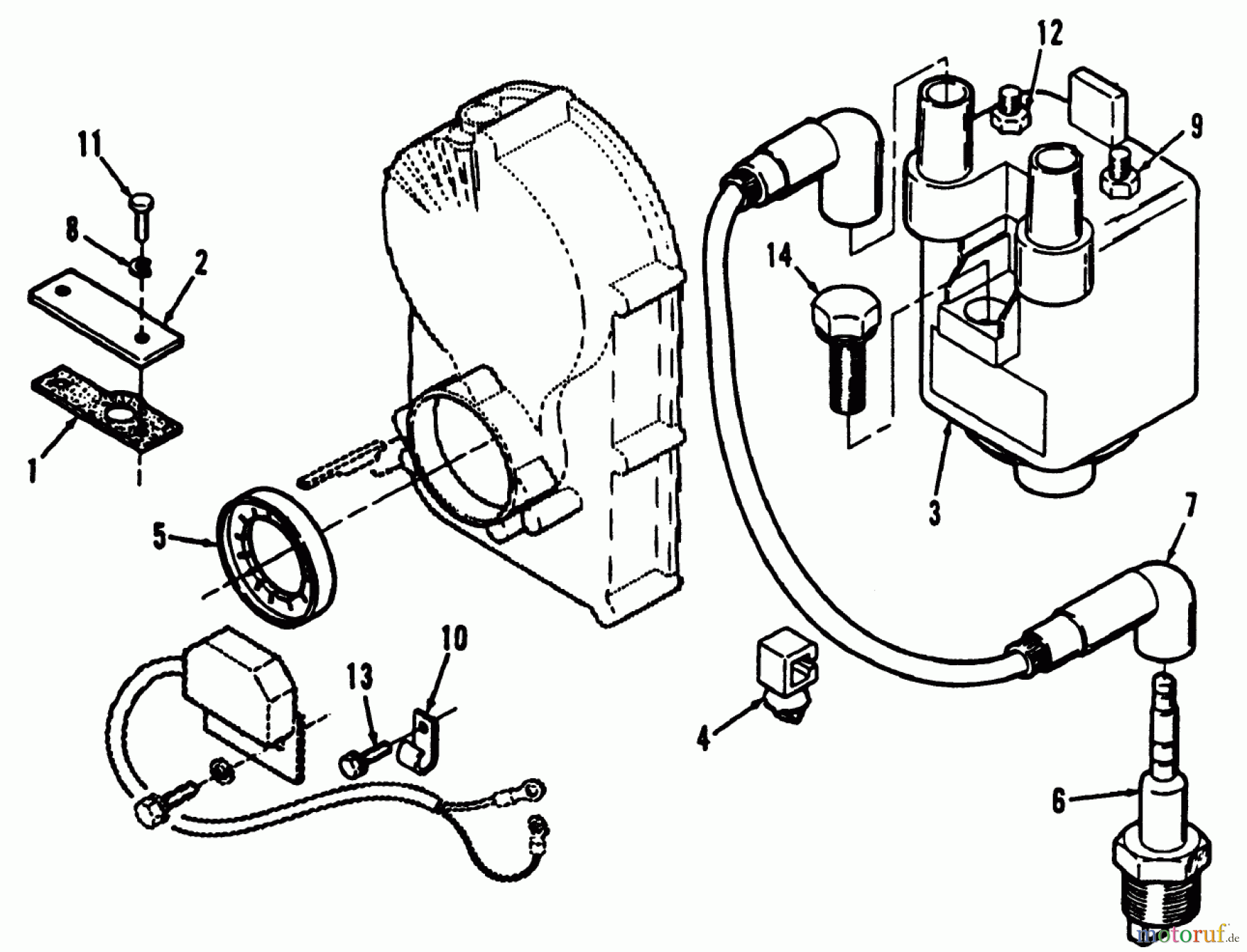 12
9
11
8
2
14
1
3
5
7
10
13
4
6
motoruf.de