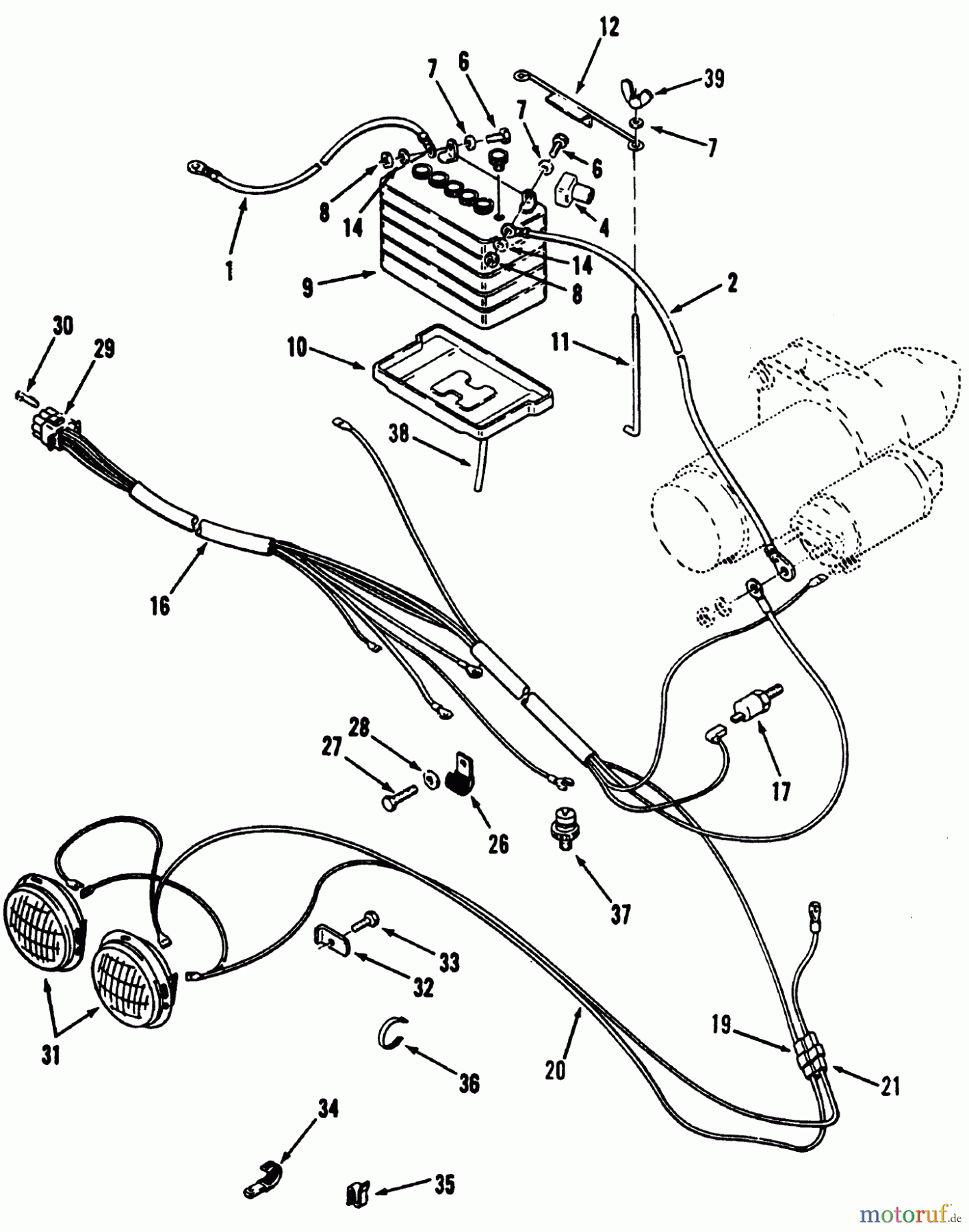 12
39
7
6
7
7
6
8
14
4
1
14
9
8
2
30
29
10
11
38
16
28
27
17
26
37
33
32
31
20
19
36
21
34
35
motoruf.de