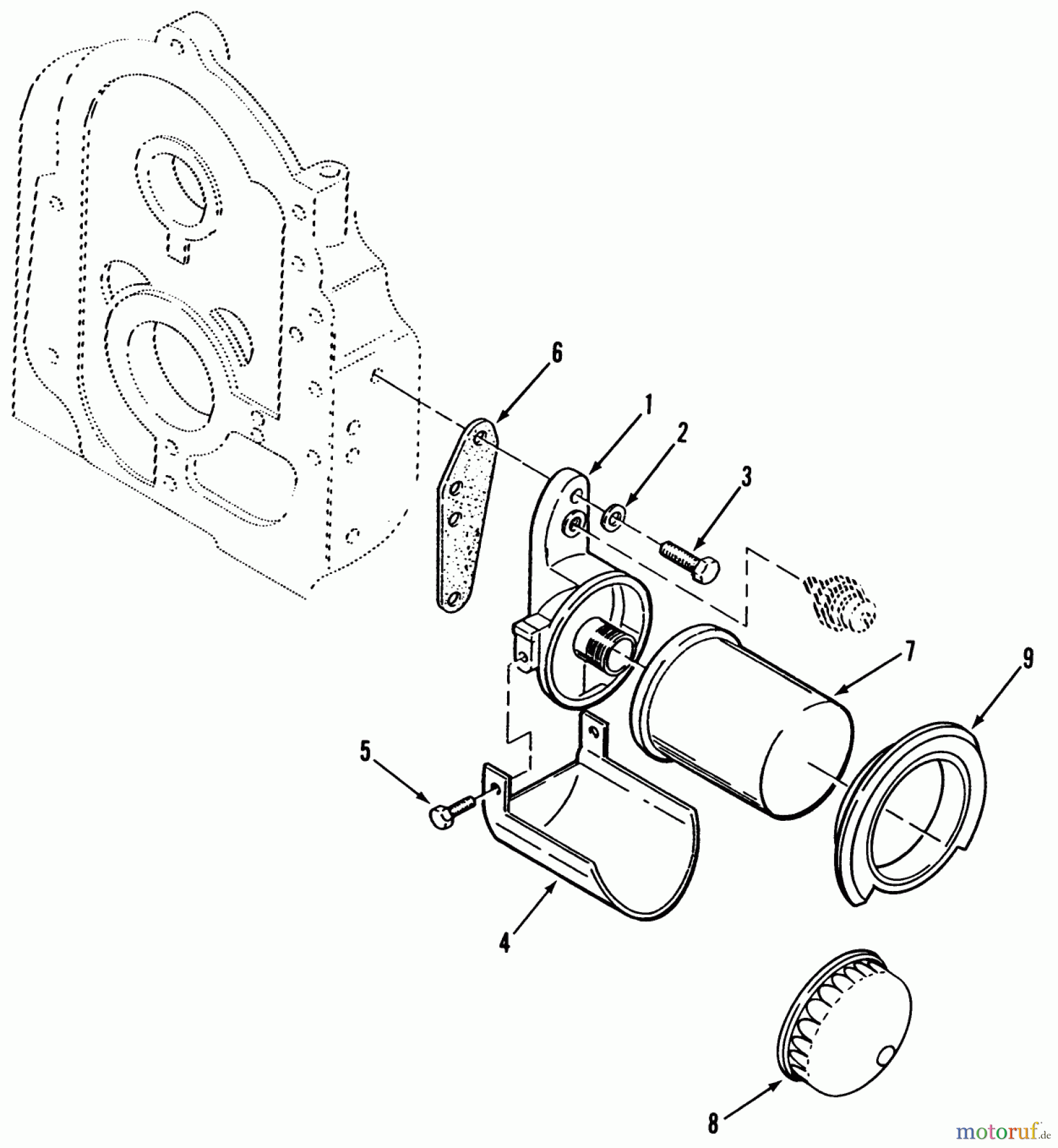 6
1
2
3
7
9
5
4
8
motoruf.de