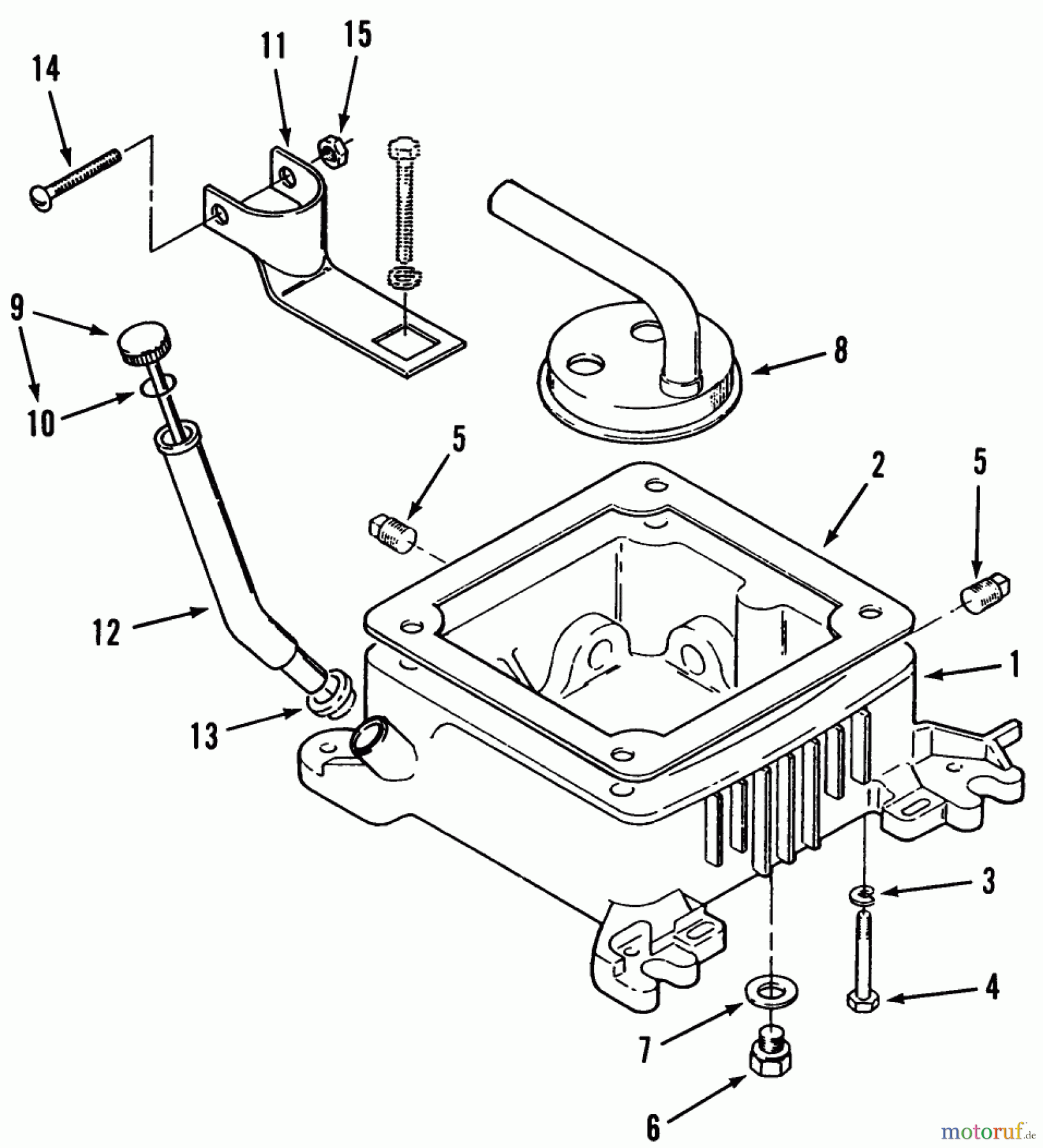 14
11
15
9
10
8
5
2
5
12
1
13
3
4
7
6
motoruf.de