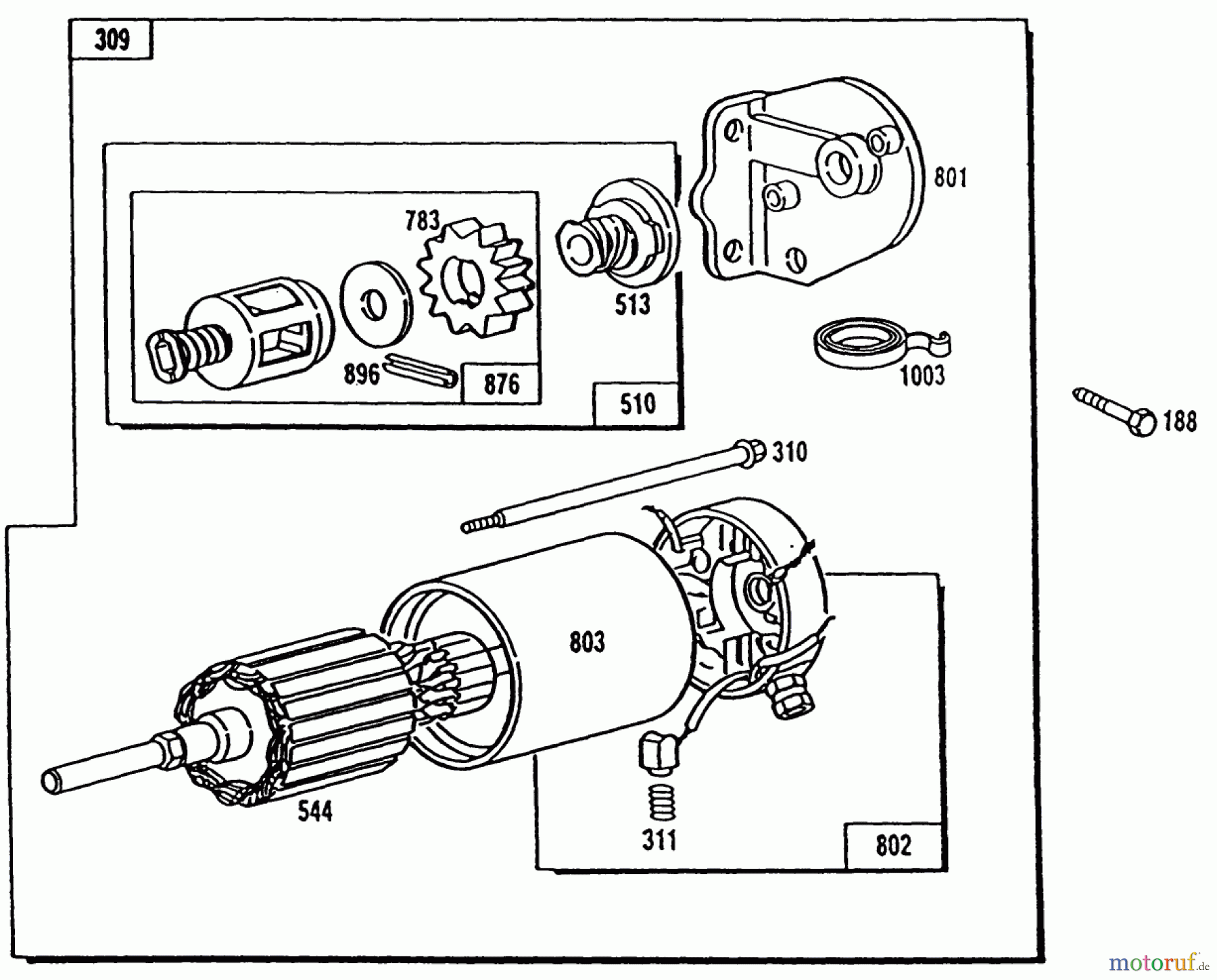 309

801

783

513

896

876

510

1003

188

310

803

544

311

802

motoruf.de