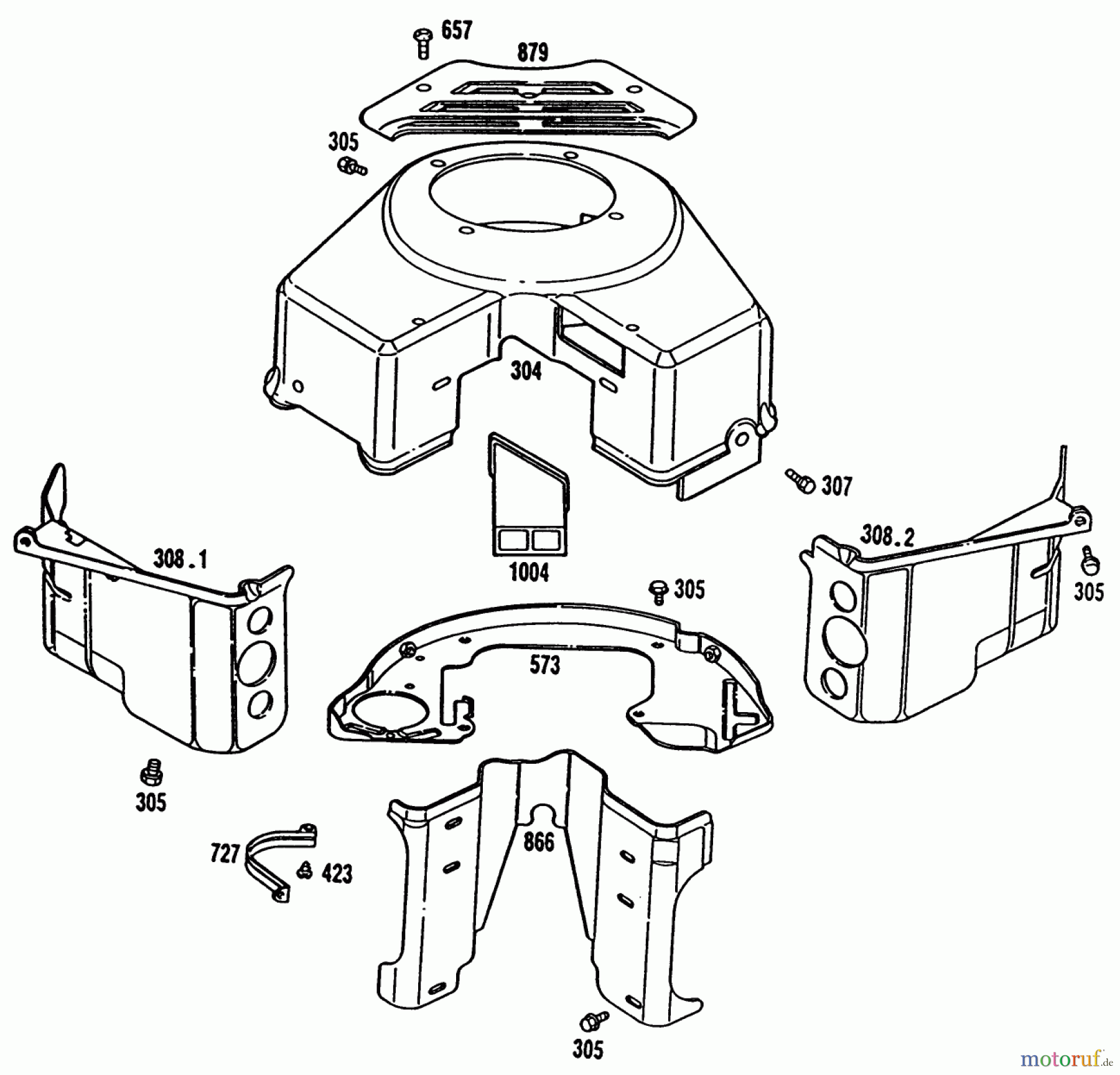 657
879
305
304
307
308.1
1004
308.2
305
305
573
305
866
727
423
305
motoruf.de