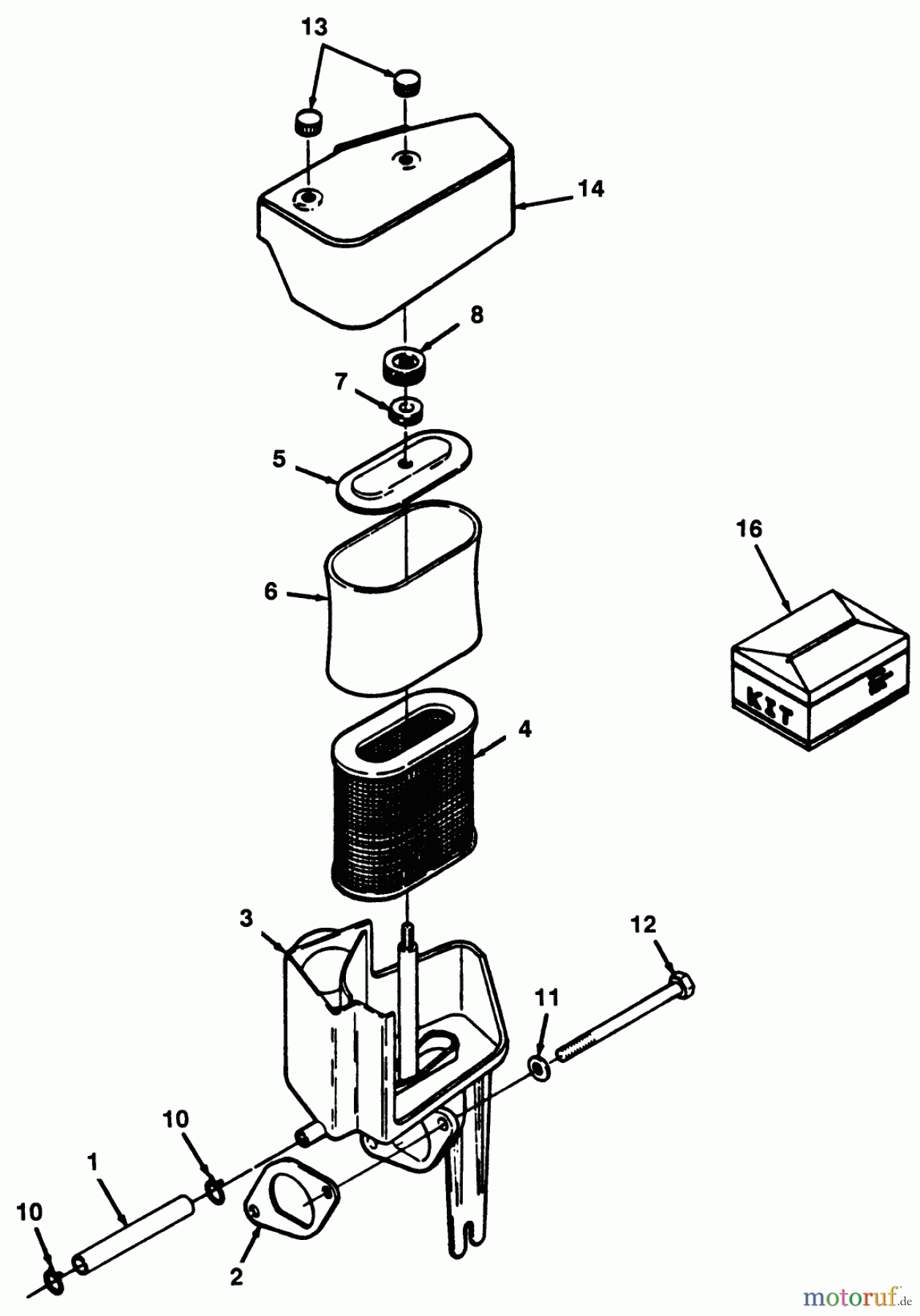 13

14

8

7

5

6

16

KIT

4

3

12

11

10

1

10

2

motoruf.de