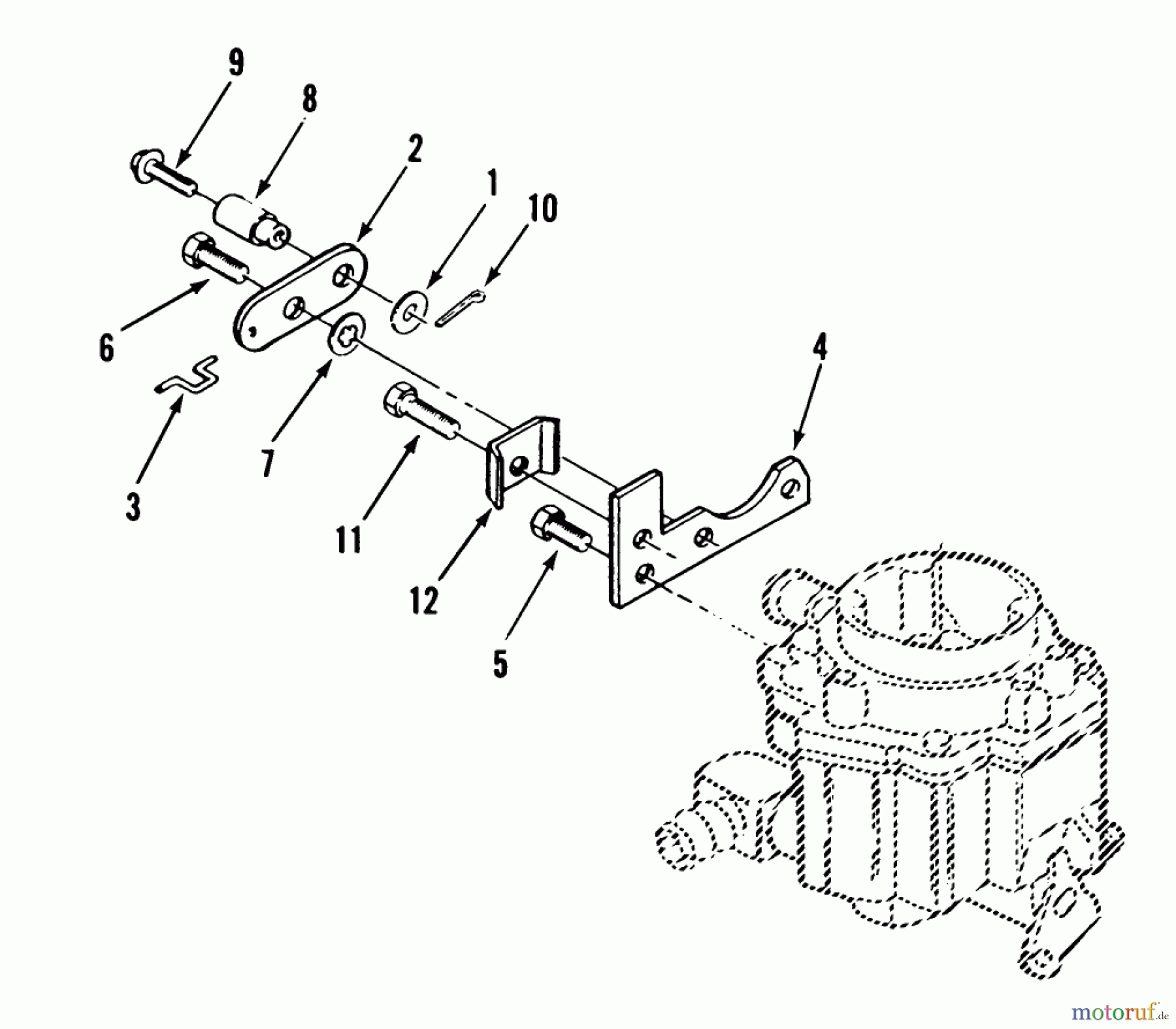 9
8
2
1
10
6
7
3
4
11
12
5
motoruf.de