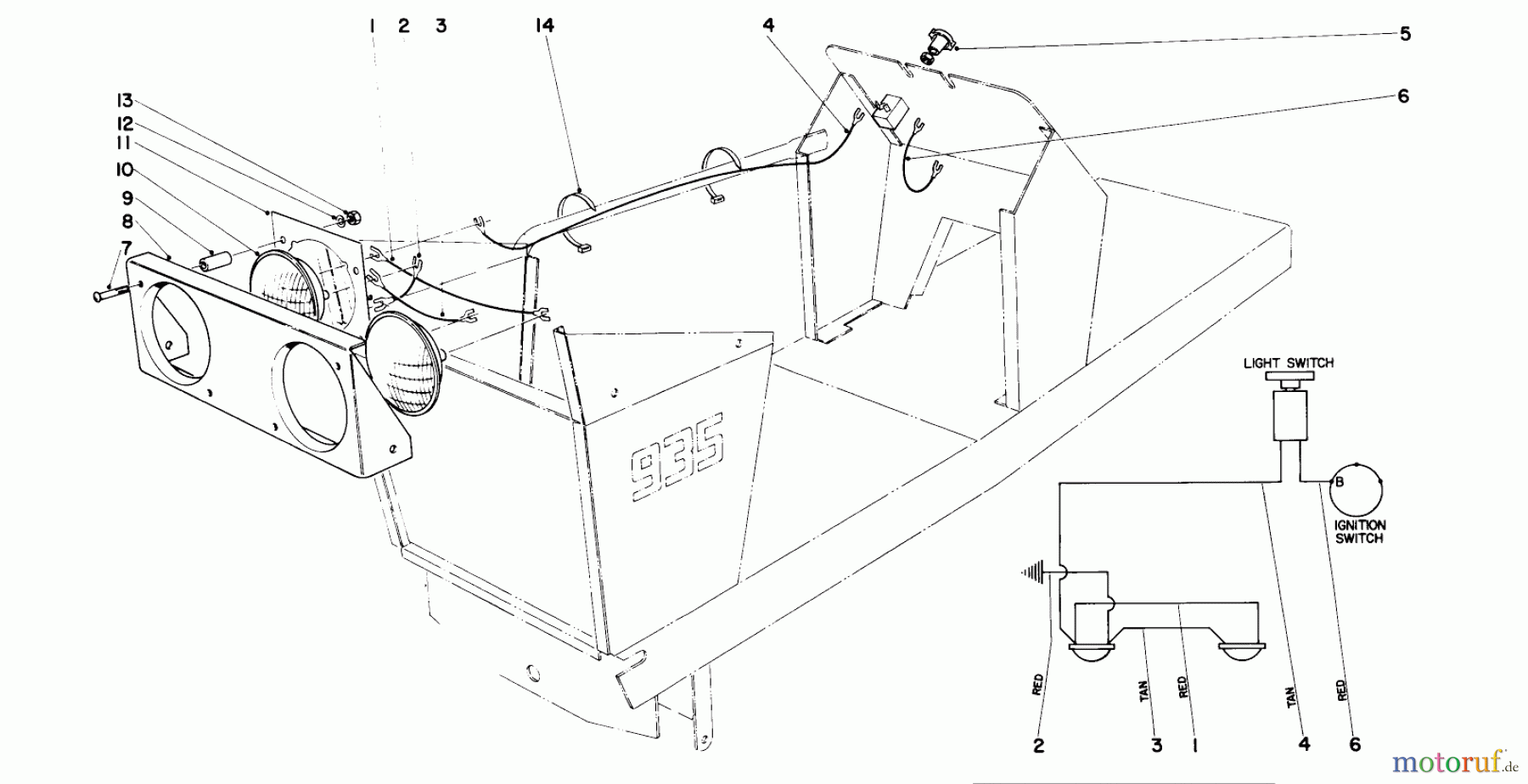 1 2 3
14
4
5
6
13
12
11
10
9
8
7
935
LIGHT SWITCH
B
IGNITION SWITCH
RED
TAN
RED
TAN
RED
2
3
1
4
6
motoruf.de