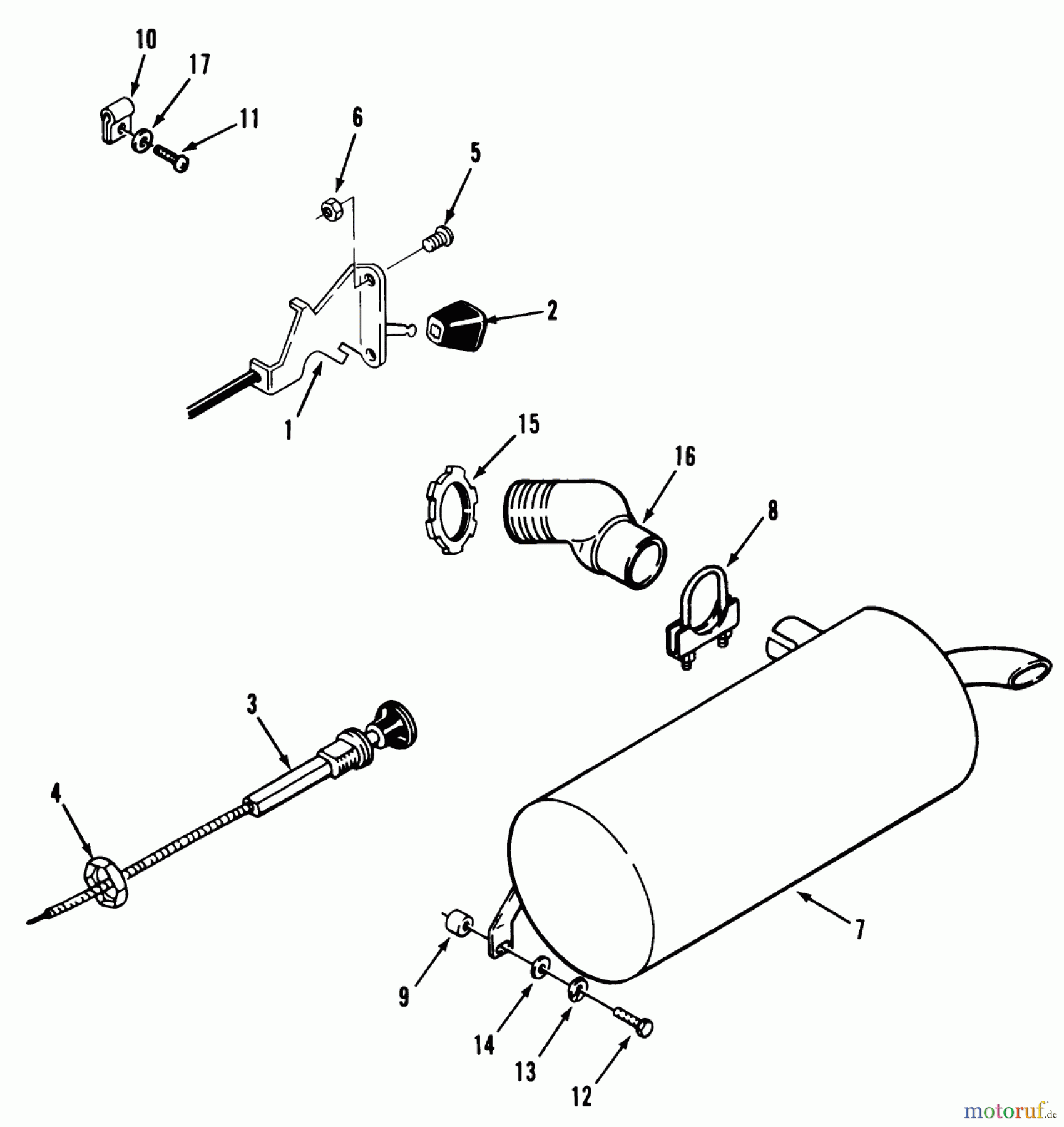 10
17
11
6
5
2
1
15
16
8
3
4
7
9
14
13
12
motoruf.de