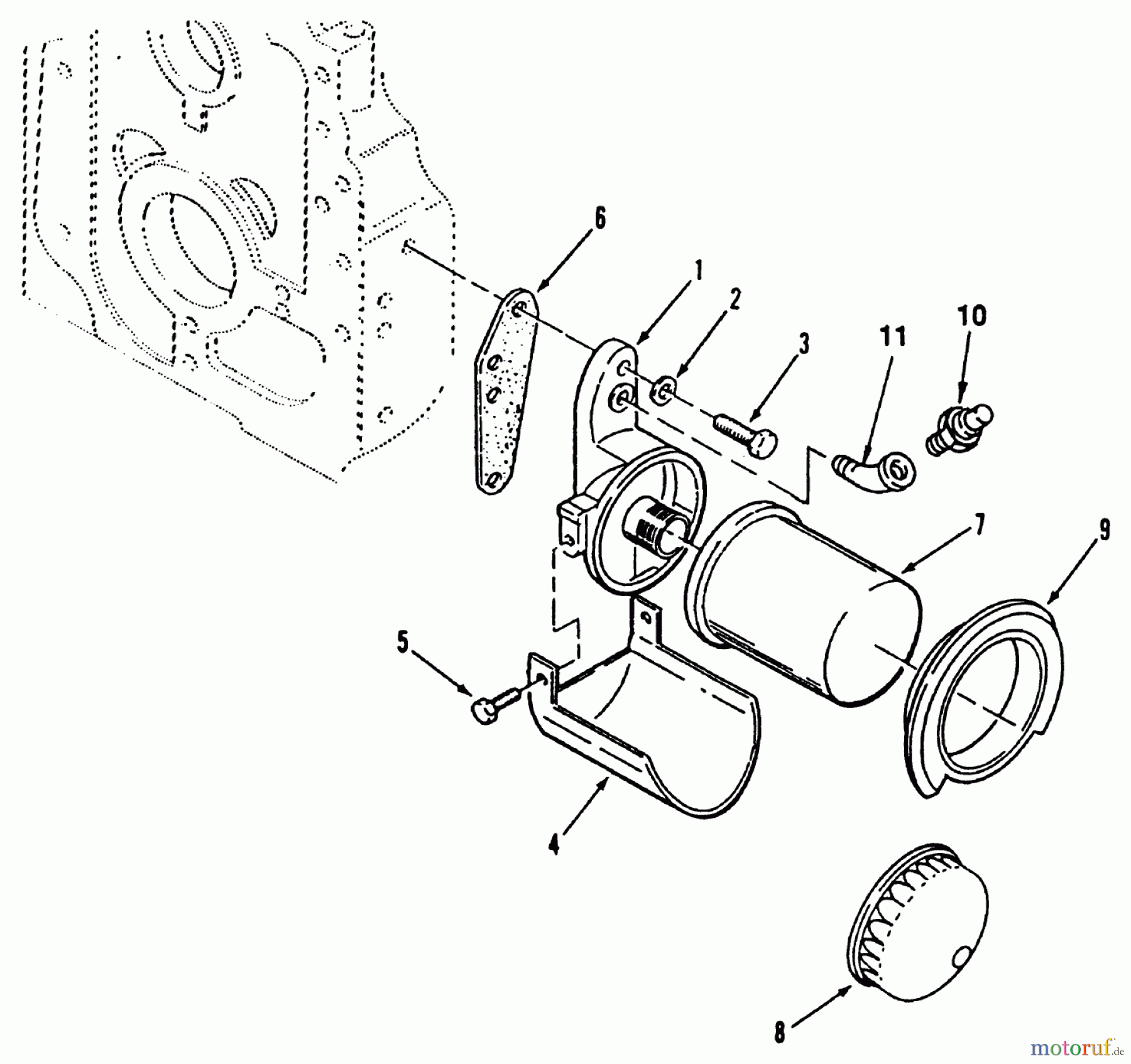 6
1
2
3
11
10
7
9
5
4
8
motoruf.de