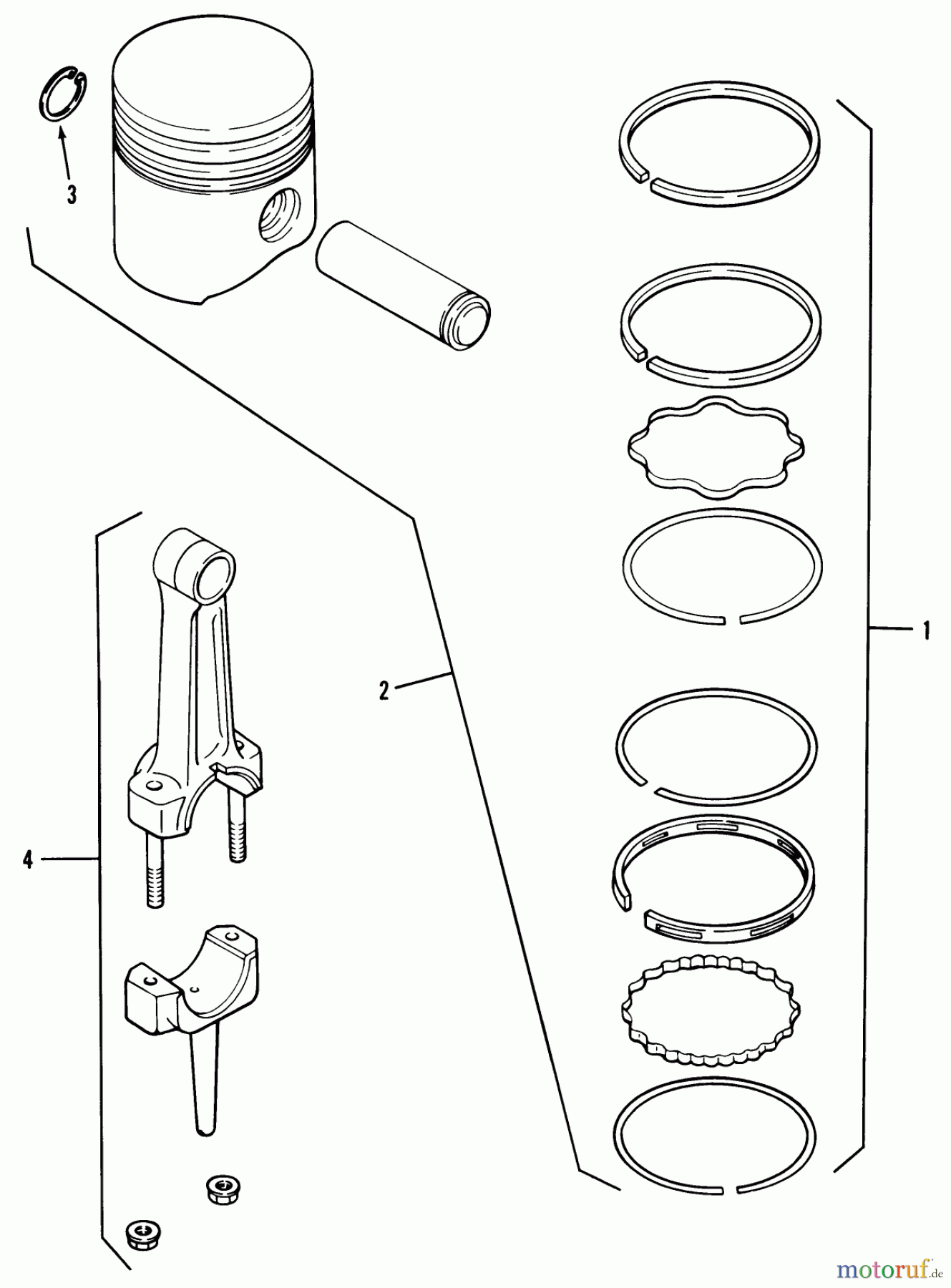 3

1

2

4

motoruf.de