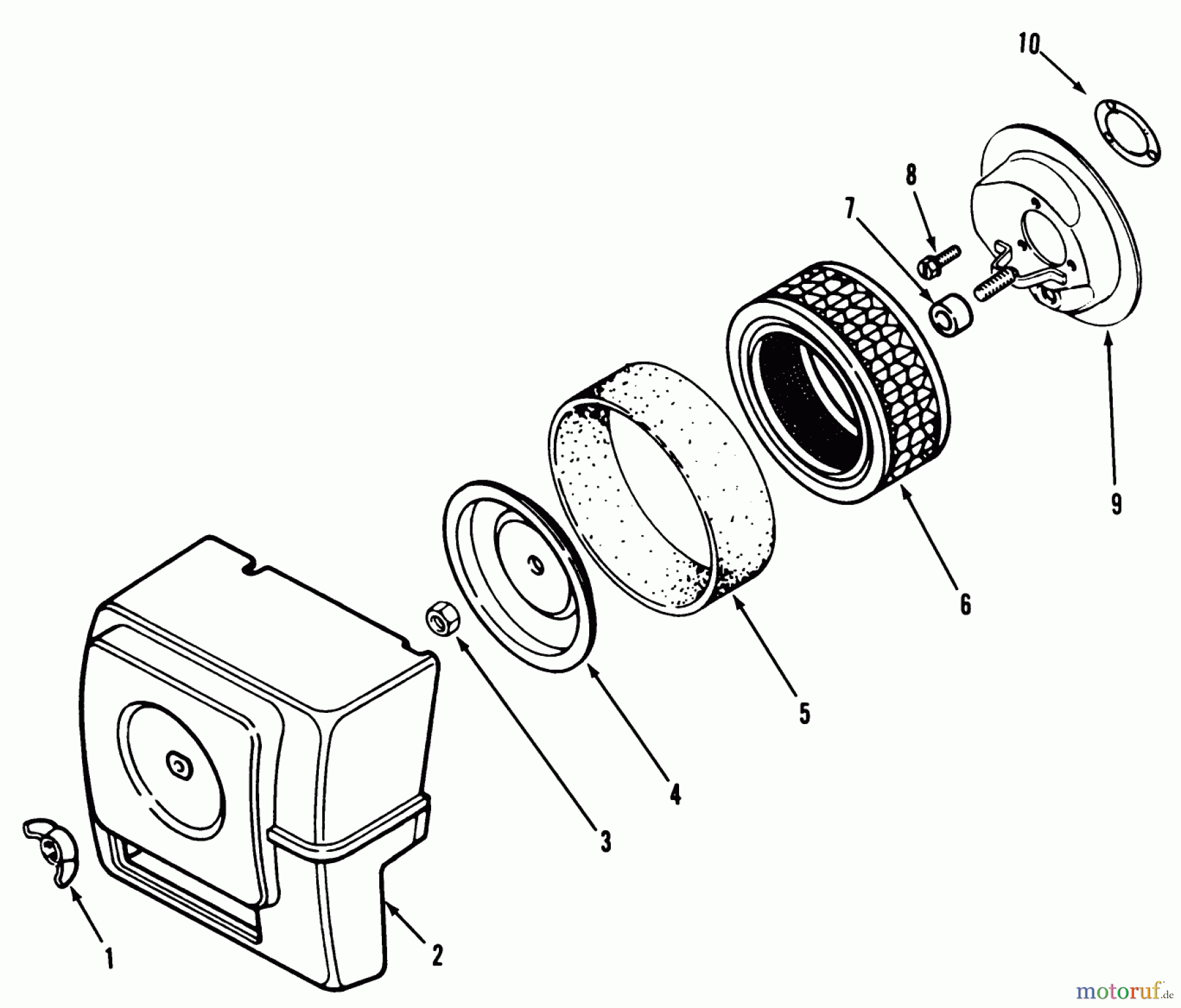 10
8
7
9
6
5
4
3
2
1
motoruf.de