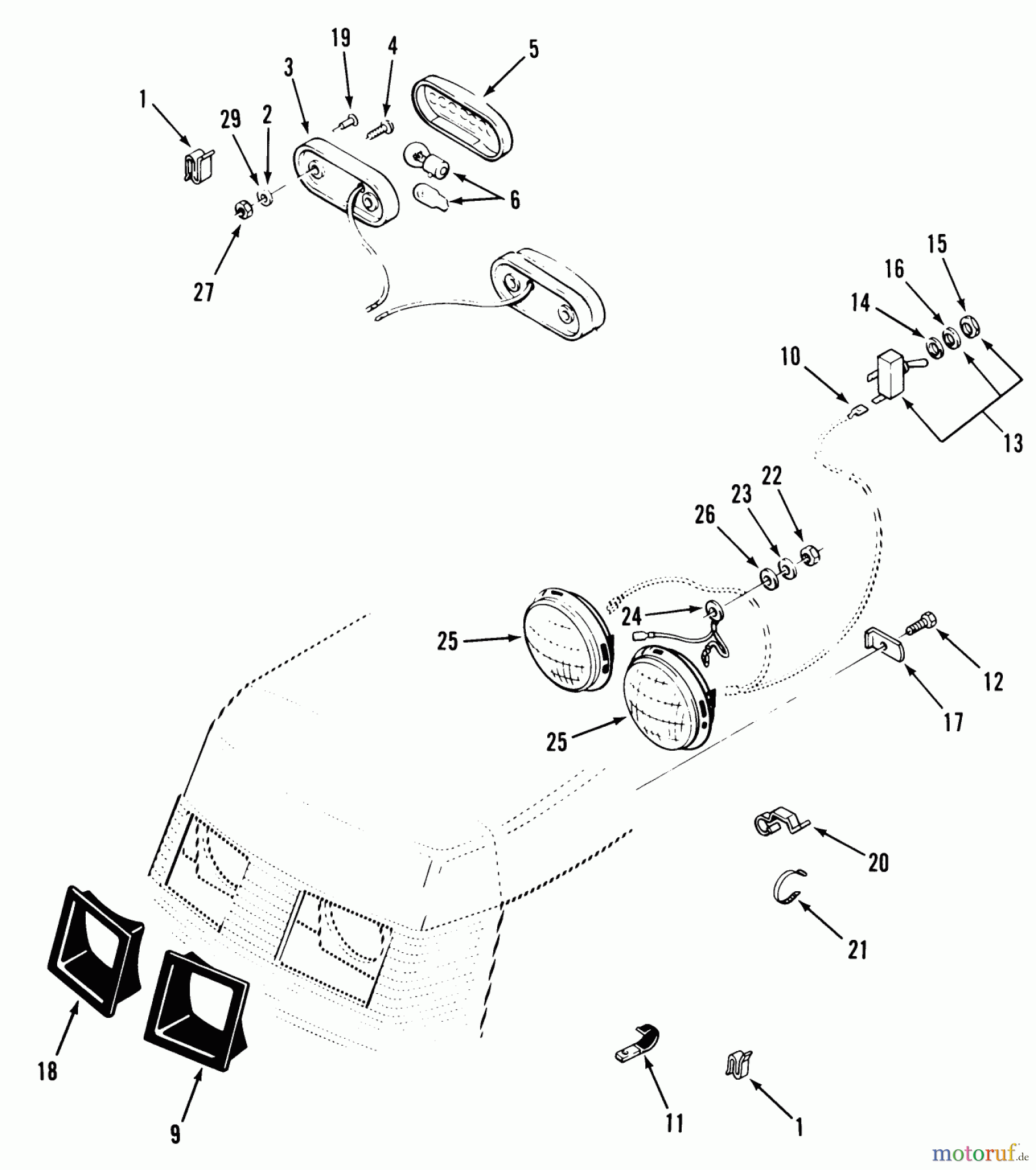 19
4
5
3
1
29
2
6
27
15
16
14
10
13
22
23
26
24
25
12
17
25
20
21
18
9
11
1
motoruf.de