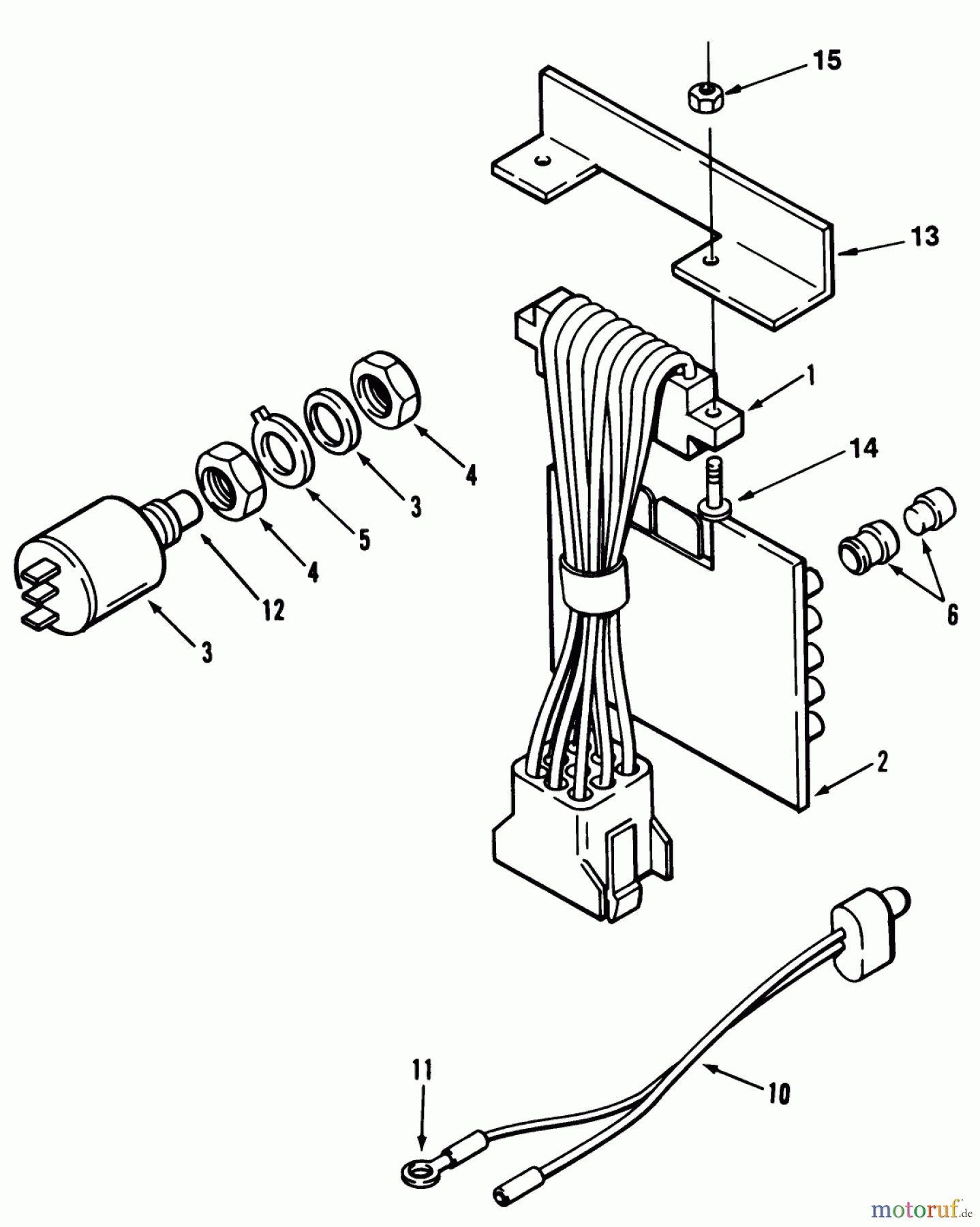 15
13
1
14
4
3
5
4
12
3
6
2
11
10
motoruf.de