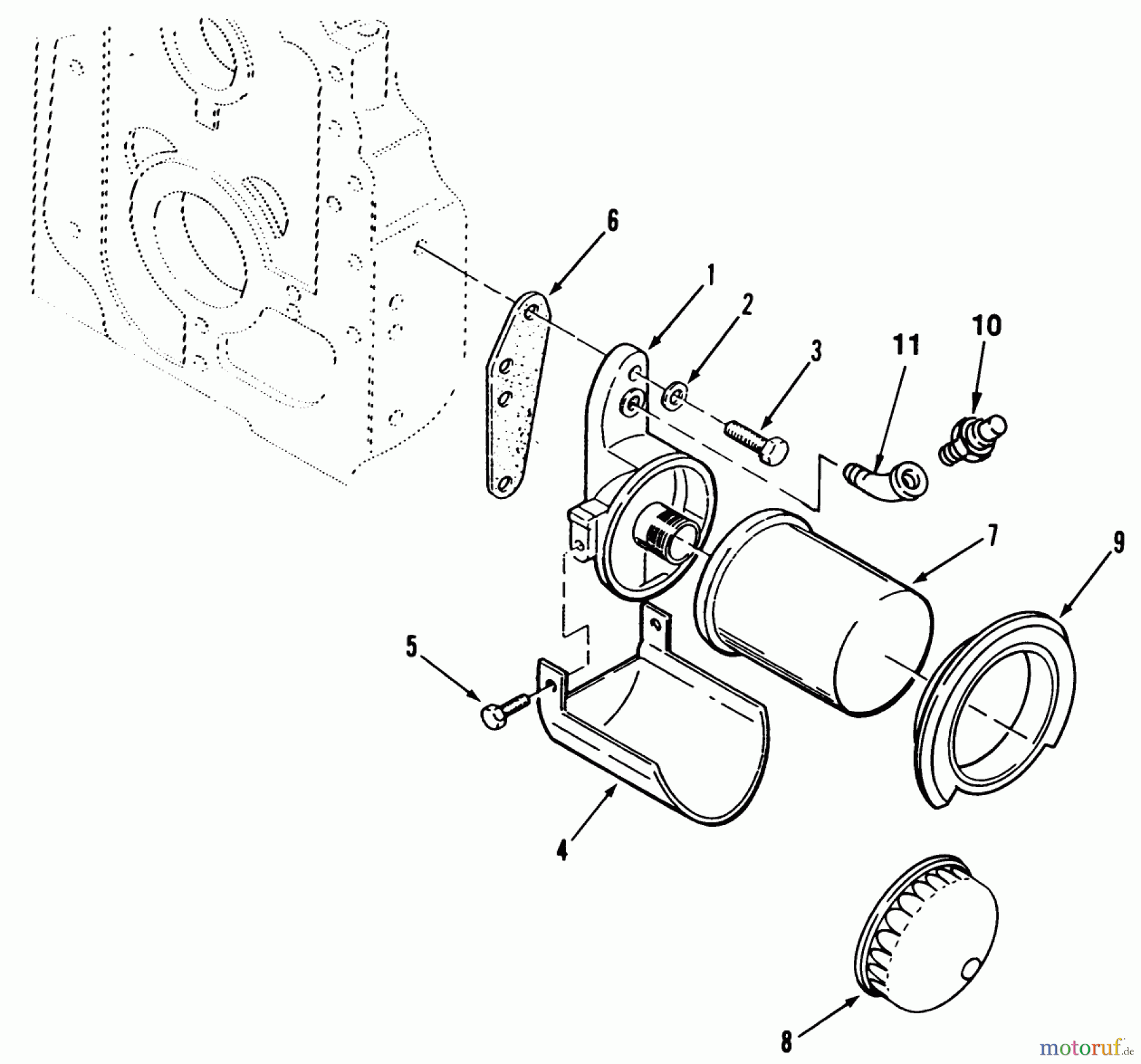 6
1
2
3
11
10
7
9
5
4
8
motoruf.de