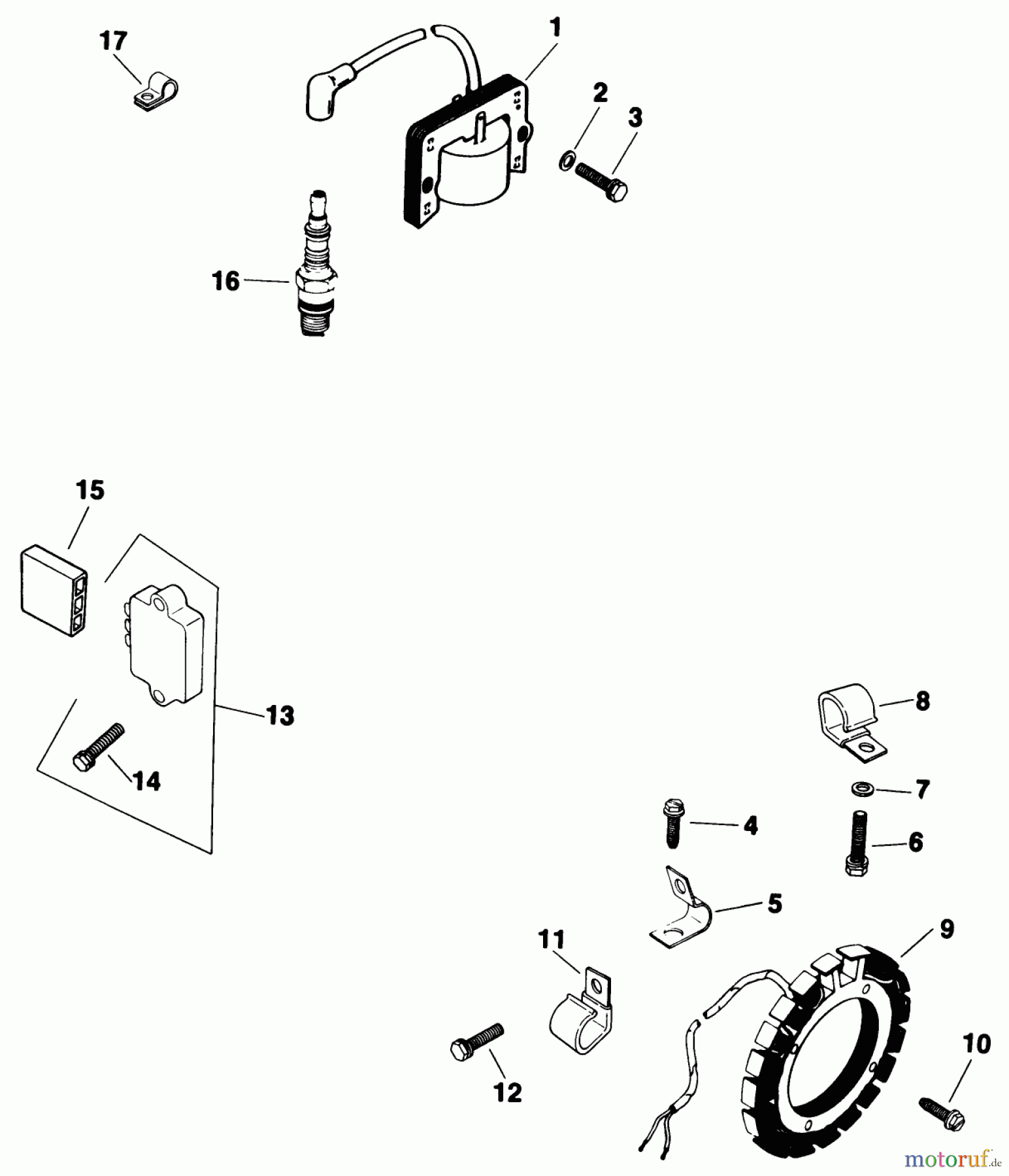 17
1
2
3
16
15
13
14
8
7
4
6
5
11
9
12
10
motoruf.de