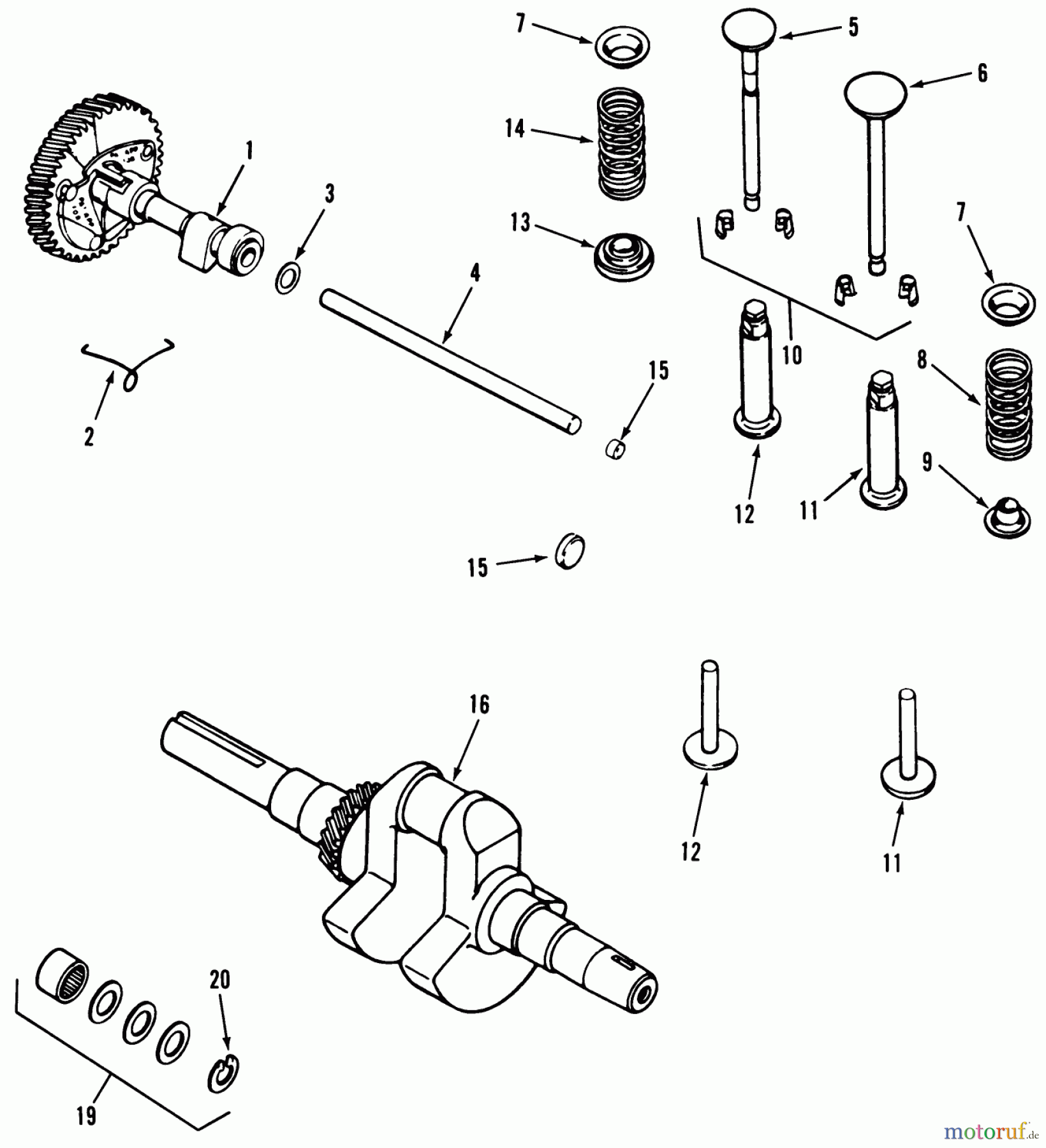 7
5
6
14
1
3
13
7
4
10
15
8
2
9
12
11
15
16
12
11
20
19
motoruf.de