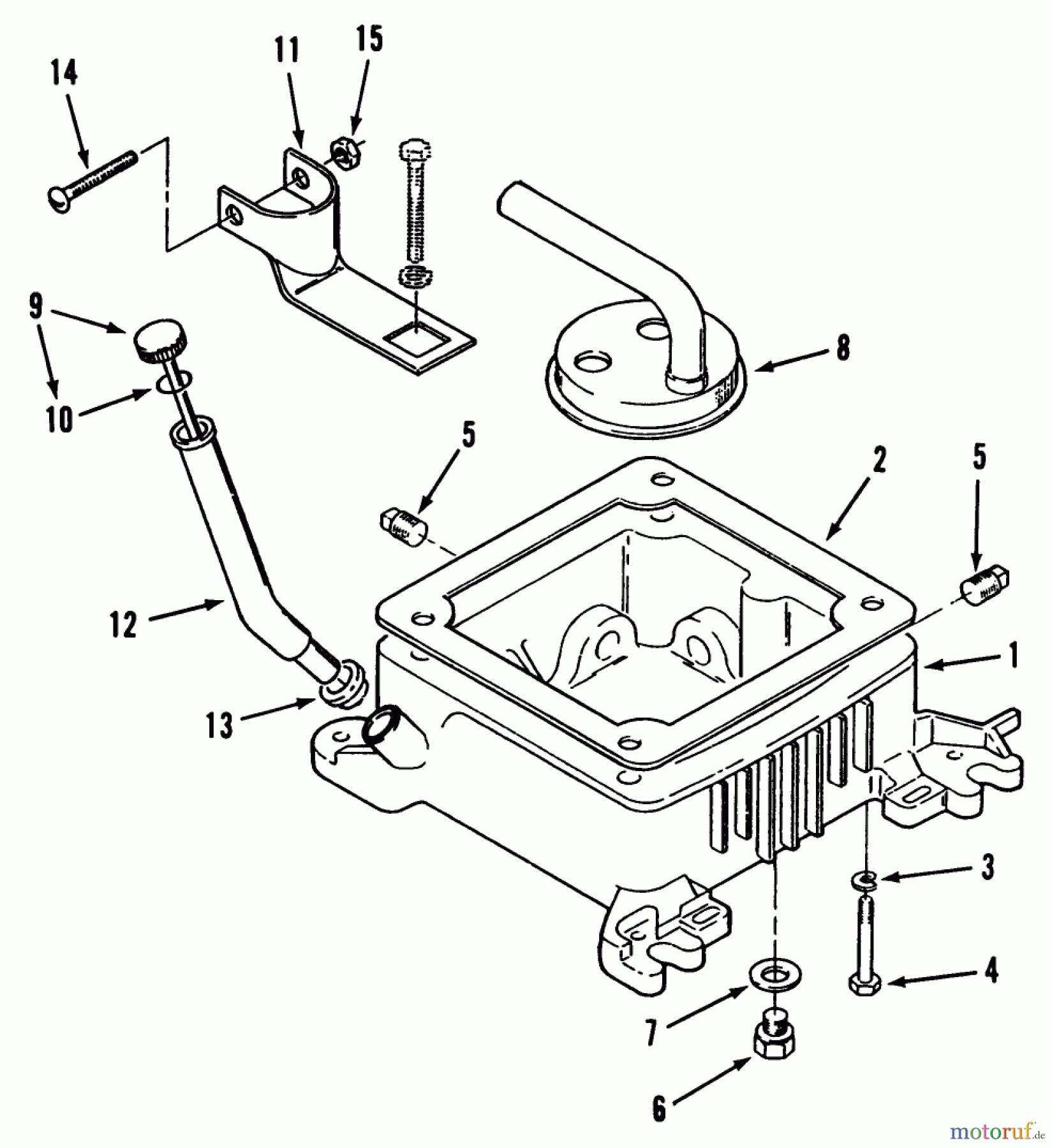 14
11
15
9
10
8
5
2
5
12
1
13
3
4
7
6
motoruf.de