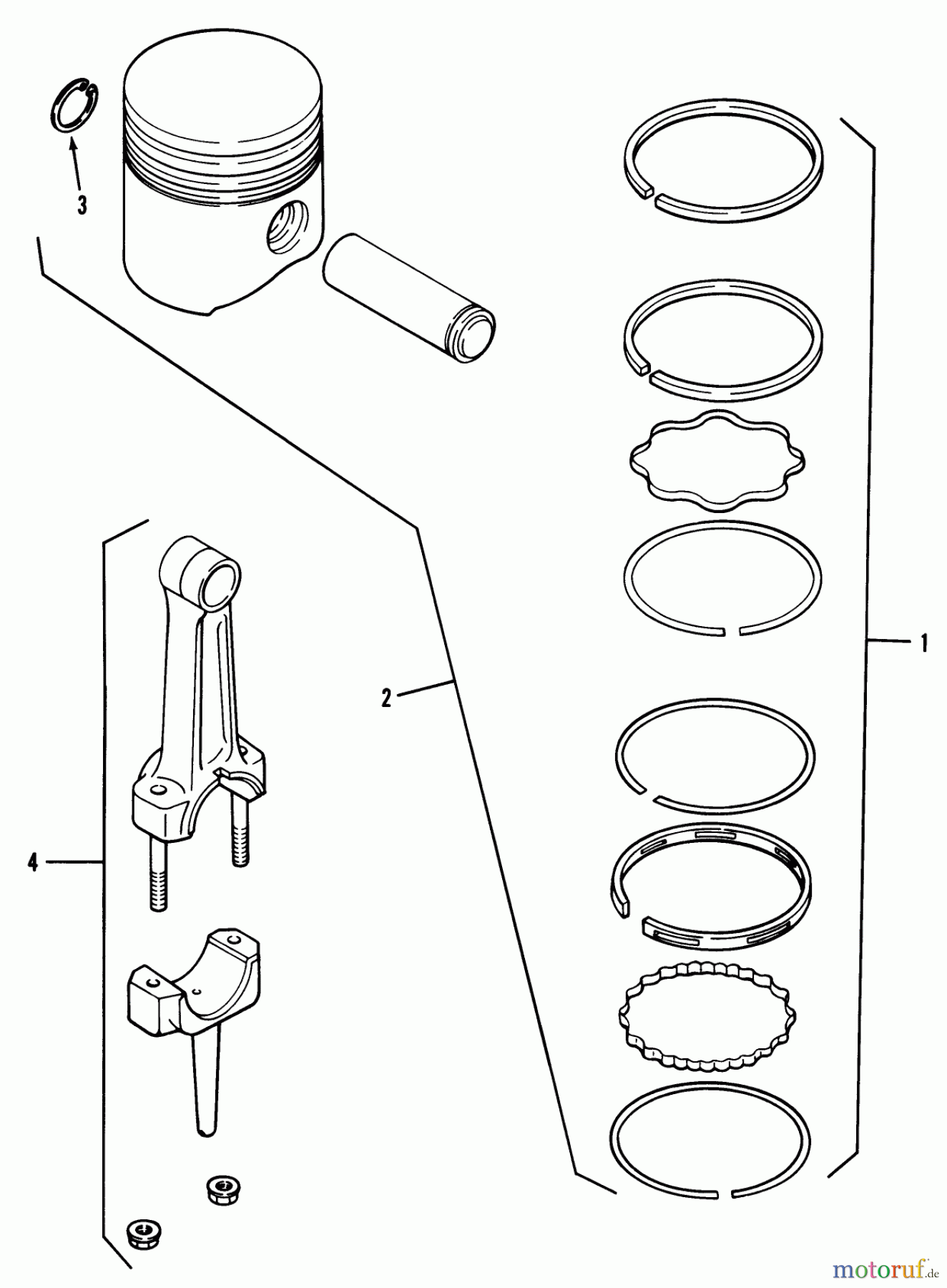 3

1

2

4

motoruf.de