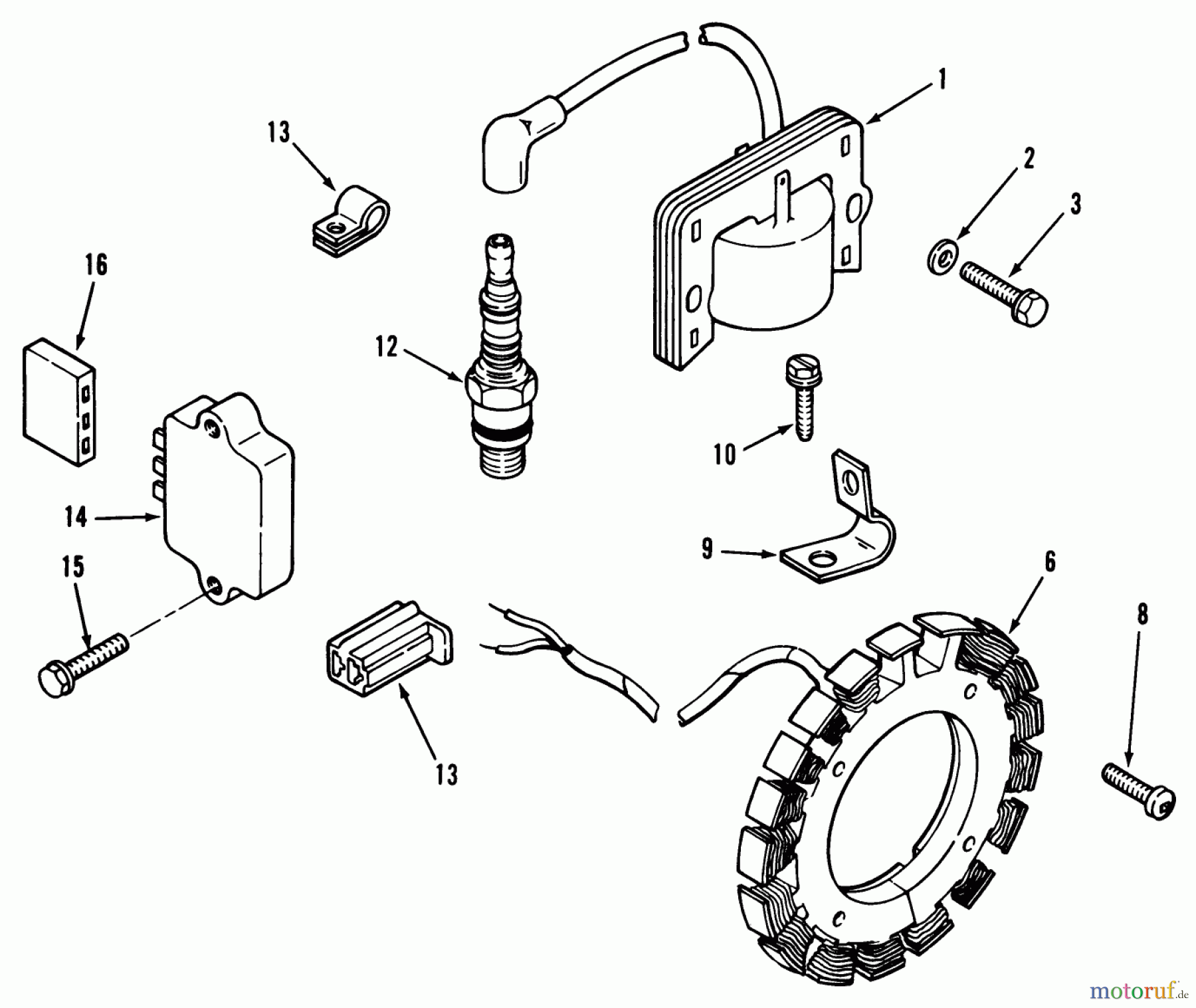 1
13
2
3
16
12
10
14
9
6
15
8
13
motoruf.de