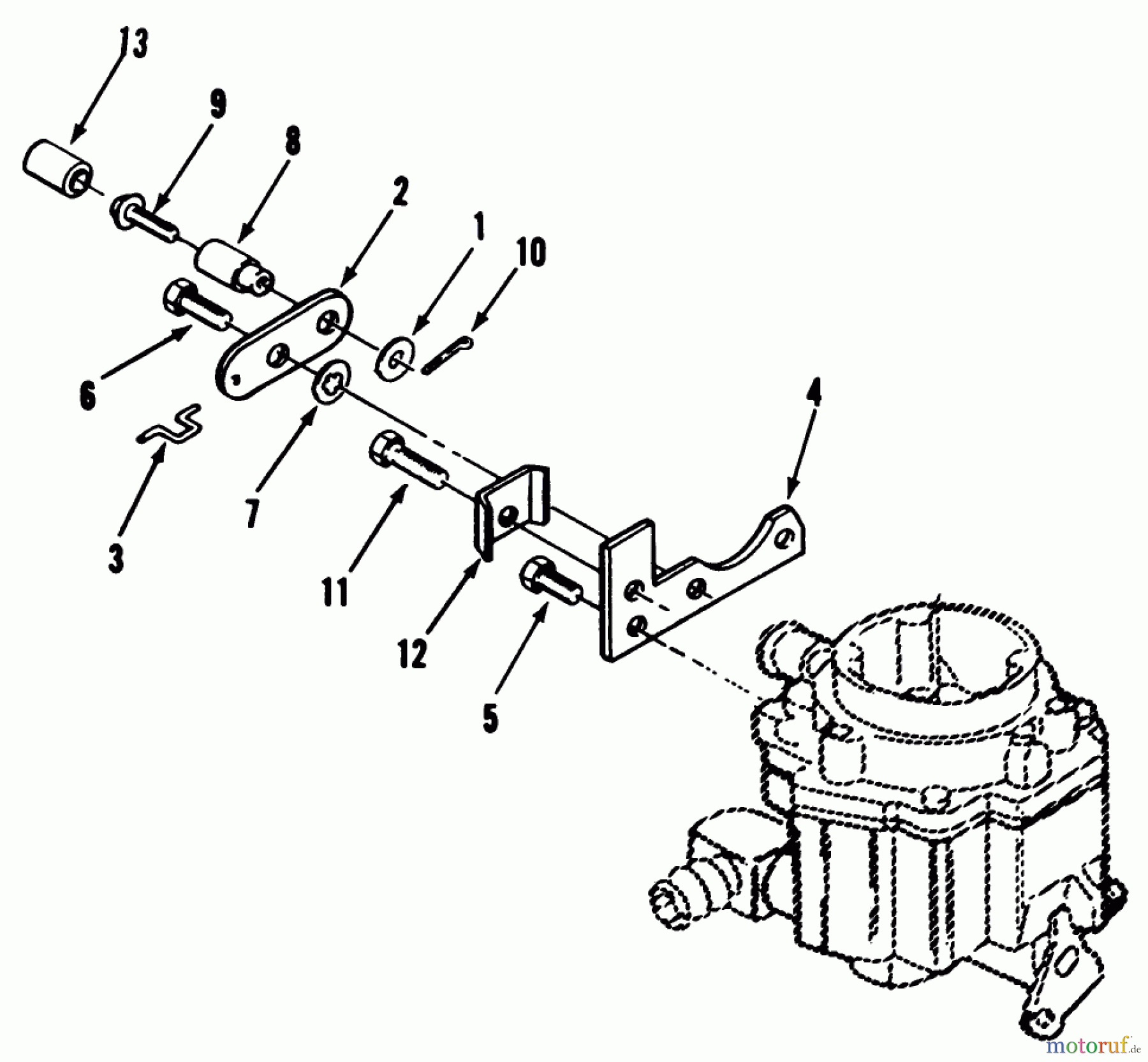 13
9
8
2
1
10
6
3
7
4
11
12
5
motoruf.de