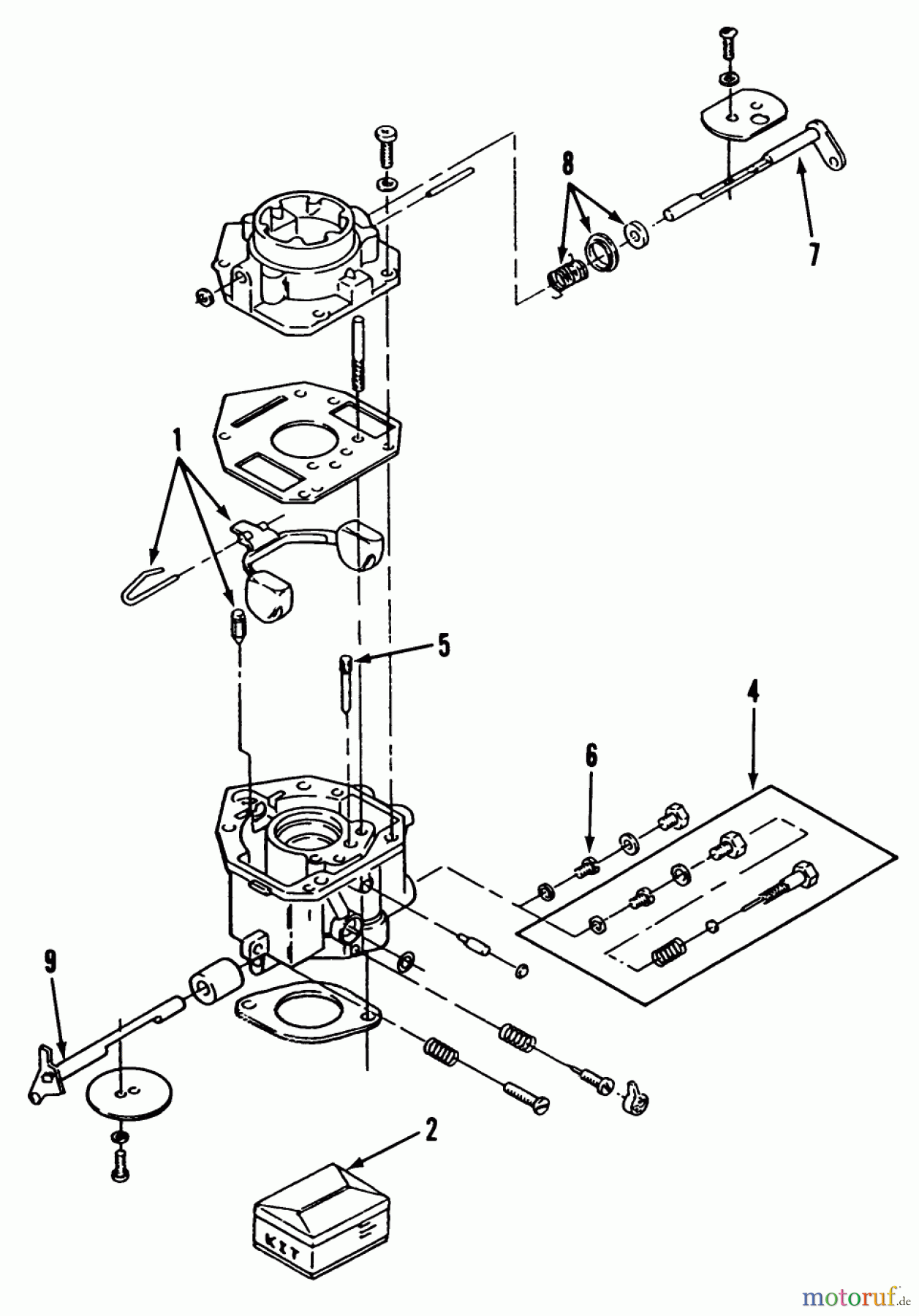 8
7
1
5
4
6
9
2
KIT
motoruf.de